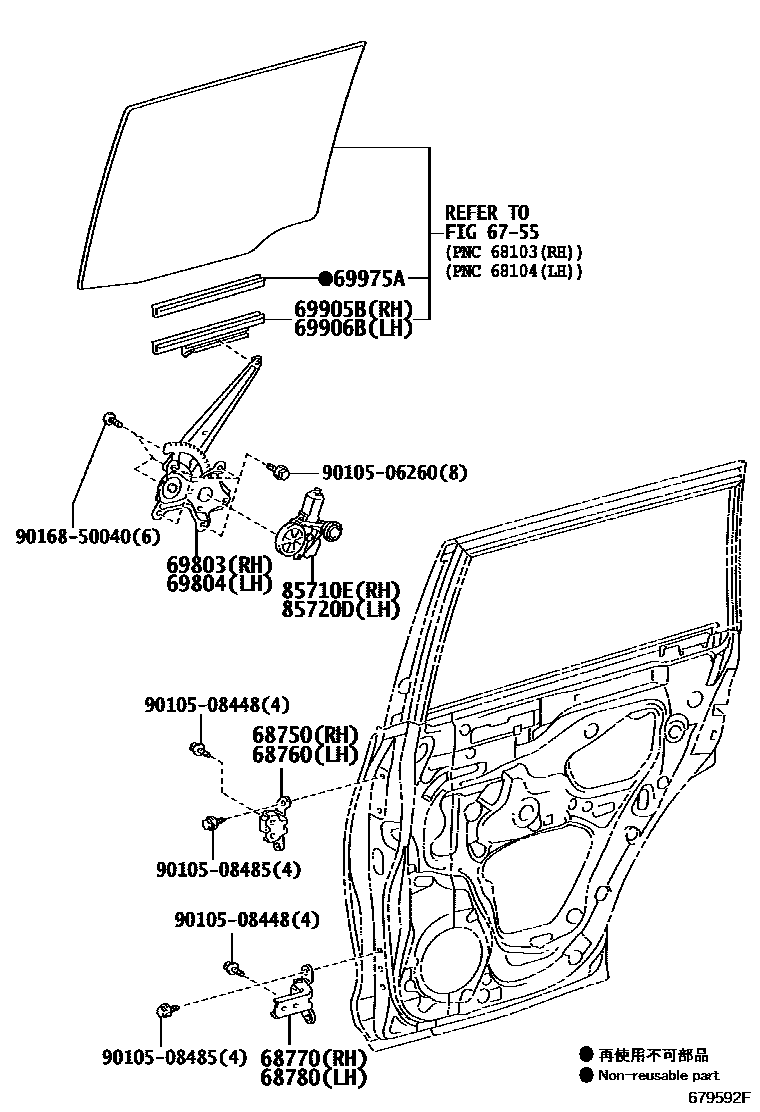 REFER TO
FIG 67-55
(PNC 68103(RH))
(PNC 68104(LH))

●69975A

69905B(RH)
69906B(LH)

90105-06260(8)

90168-50040(6)

69803(RH)
69804(LH)

85710E(RH)
85720D(LH)

90105-08448(4)

68750(RH)
68760(LH)

90105-08485(4)

90105-08448(4)

90105-08485(4)

68770(RH)
68780(LH)

● 再使用不可部品
● Non-reusable part

679592F