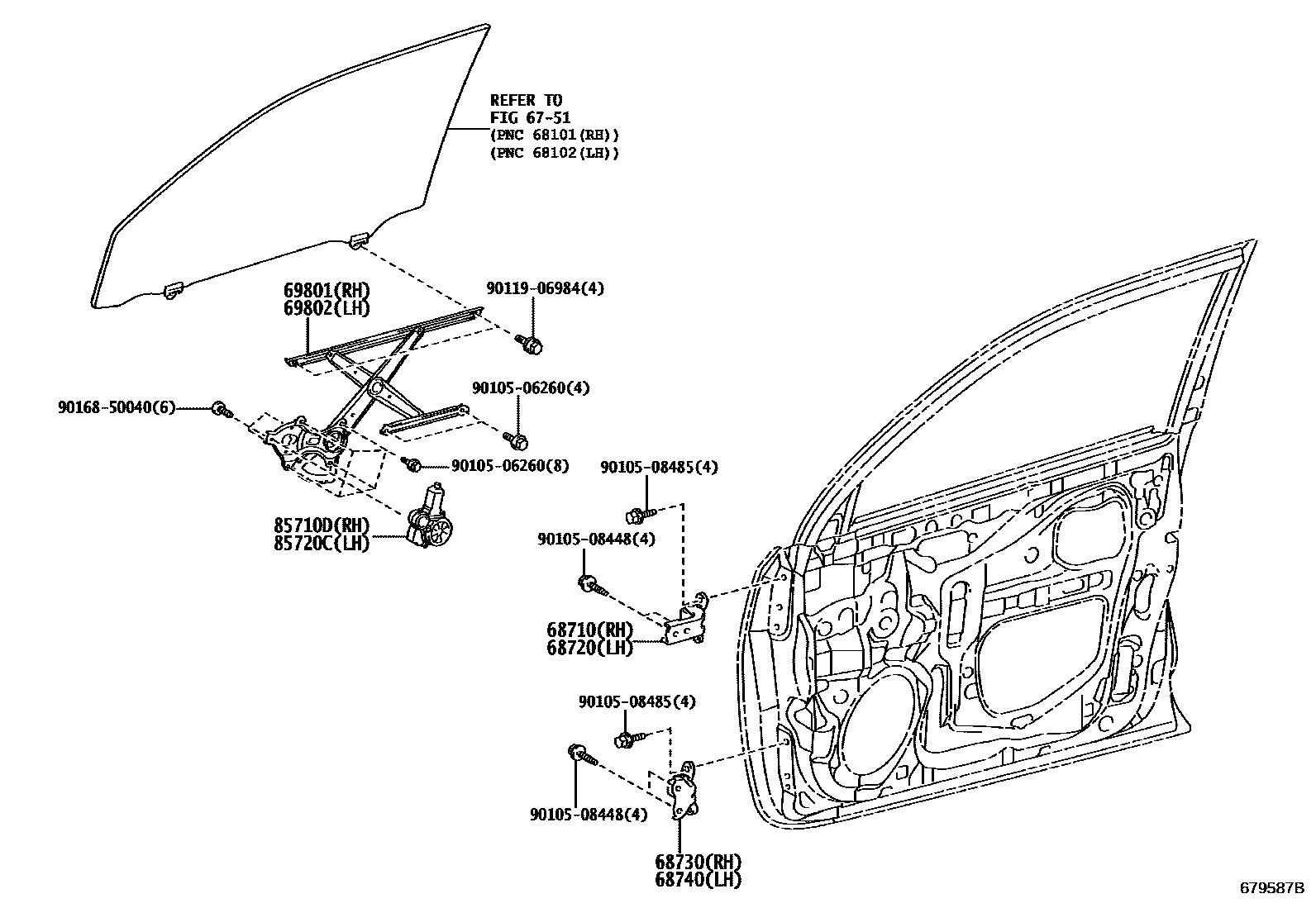 REFER TO
FIG 67-51
(PNC 68101(RH))
(PNC 68102(LH))

69801(RH)
69802(LH)

90119-06984(4)

90105-06260(4)

90168-50040(6)

90105-06260(8)

85710D(RH)
85720C(LH)

90105-08485(4)

90105-08448(4)

68710(RH)
68720(LH)

90105-08485(4)

90105-08448(4)

68730(RH)
68740(LH)

679587B