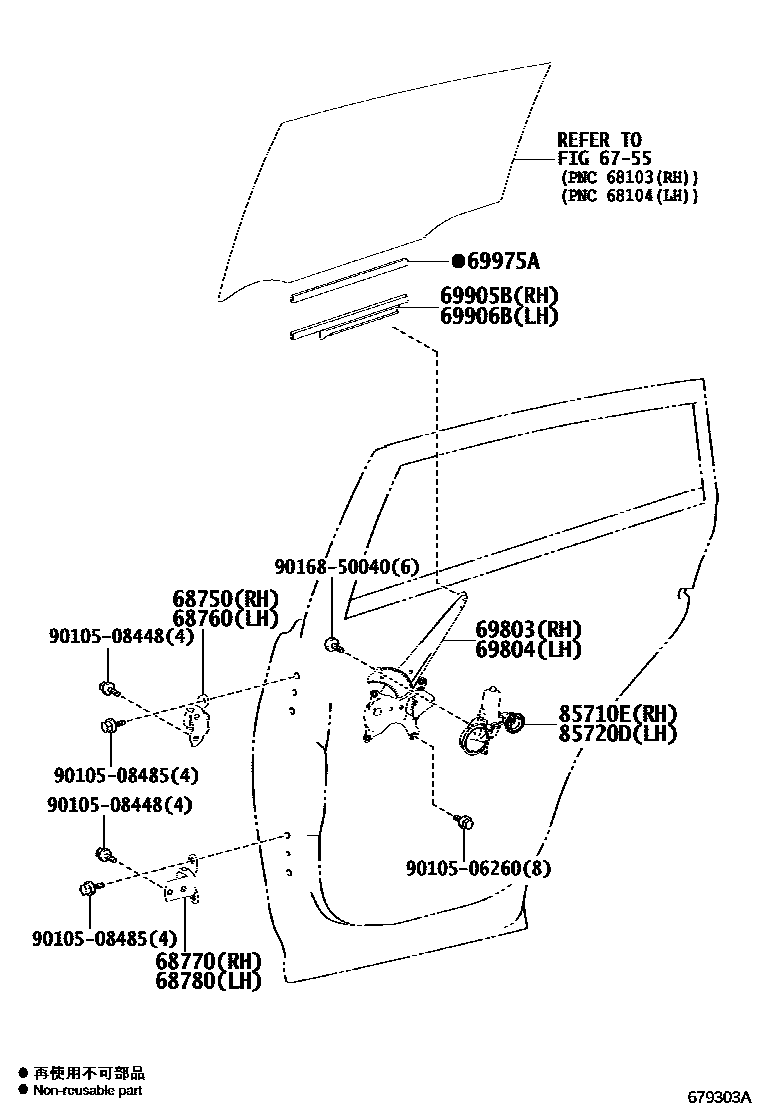 REFER TO
FIG 67-55
(PNC 68103(RH))
(PNC 68104(LH))

●69975A

69905B(RH)
69906B(LH)

90168-50040(6)

68750(RH)
68760(LH)

90105-08448(4)

69803(RH)
69804(LH)

85710E(RH)
85720D(LH)

90105-08485(4)

90105-08448(4)

90105-06260(8)

90105-08485(4)

68770(RH)
68780(LH)

● 再使用不可部品
● Non-reusable part

679303A