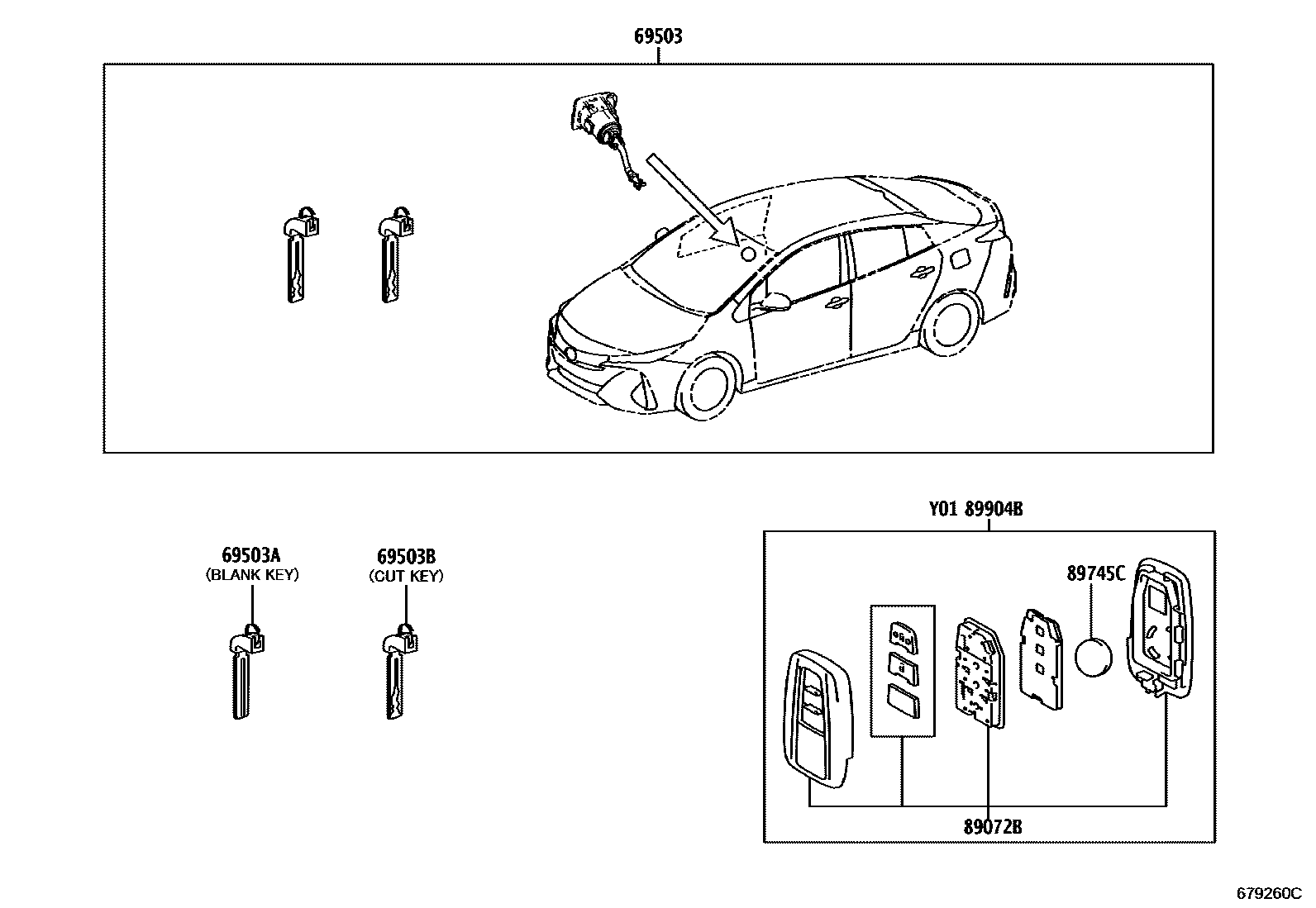 69503

69503A
(BLANK KEY)

69503B
(CUT KEY)

Y01 89904B

89745C

89072B

679260C