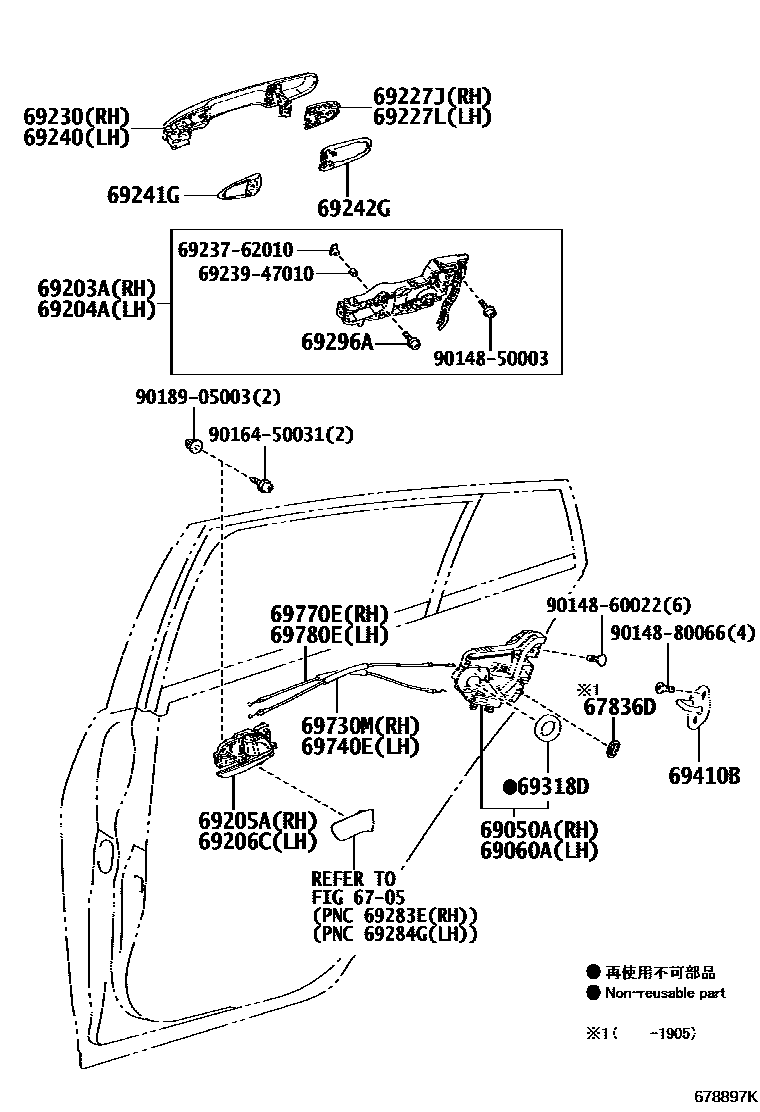 69230(RH)
69240(LH)

69227J(RH)
69227L(LH)

69241G

69242G

69237-62010
69239-47010

69203A(RH)
69204A(LH)

69296A

90148-50003

90189-05003(2)

90164-50031(2)

69770E(RH)
69780E(LH)

90148-60022(6)

90148-80066(4)

※1
67836D

69730M(RH)
69740E(LH)

69410B

●69318D

69205A(RH)
69206C(LH)

69050A(RH)
69060A(LH)

REFER TO
FIG 67-05
(PNC 69283E(RH))
(PNC 69284G(LH))

● 再使用不可部品
● Non-reusable part

※1(　　-1905)

678897K