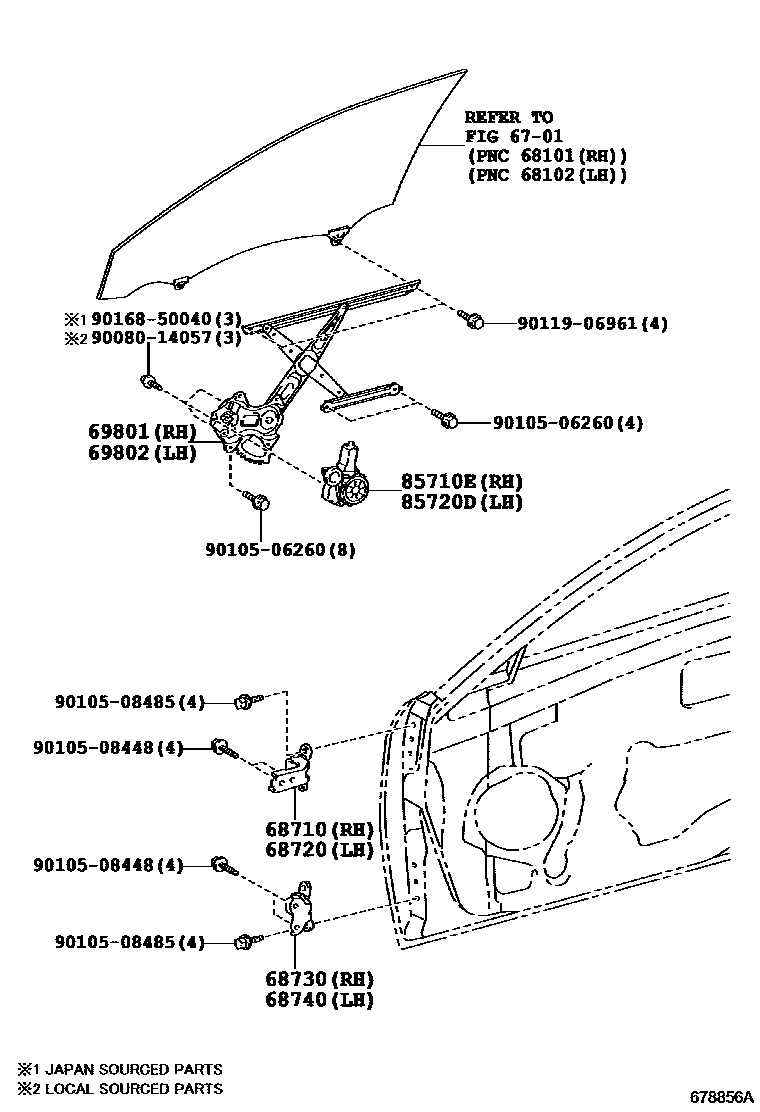 REFER TO
FIG 67-01
(PNC 68101(RH))
(PNC 68102(LH))

※1 90168-50040(3)
※2 90080-14057(3)

90119-06961(4)

90105-06260(4)

69801(RH)
69802(LH)

85710E(RH)
85720D(LH)

90105-06260(8)

90105-08485(4)

90105-08448(4)

68710(RH)
68720(LH)

90105-08448(4)

90105-08485(4)

68730(RH)
68740(LH)

※1 JAPAN SOURCED PARTS
※2 LOCAL SOURCED PARTS

678856A