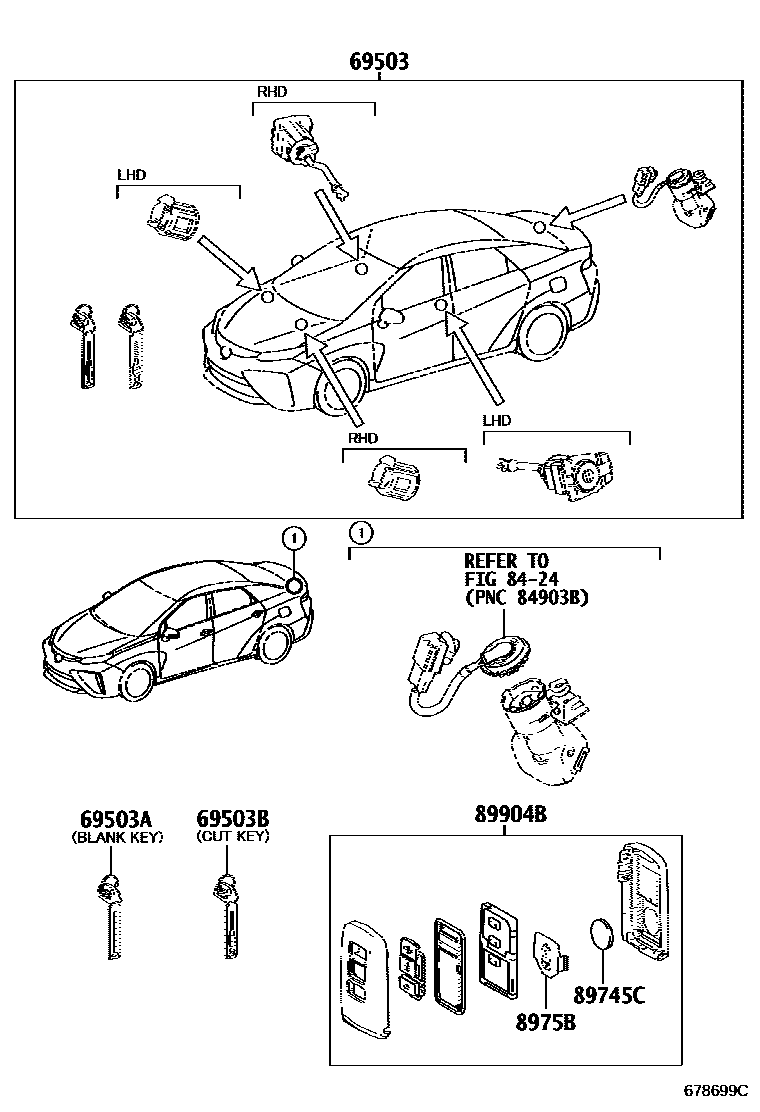 69503

RHD

LHD

RHD

LHD

1

1

REFER TO
FIG 84-24
(PNC 84903B)

69503A
(BLANK KEY)

69503B
(CUT KEY)

89904B

89745C

8975B

678699C