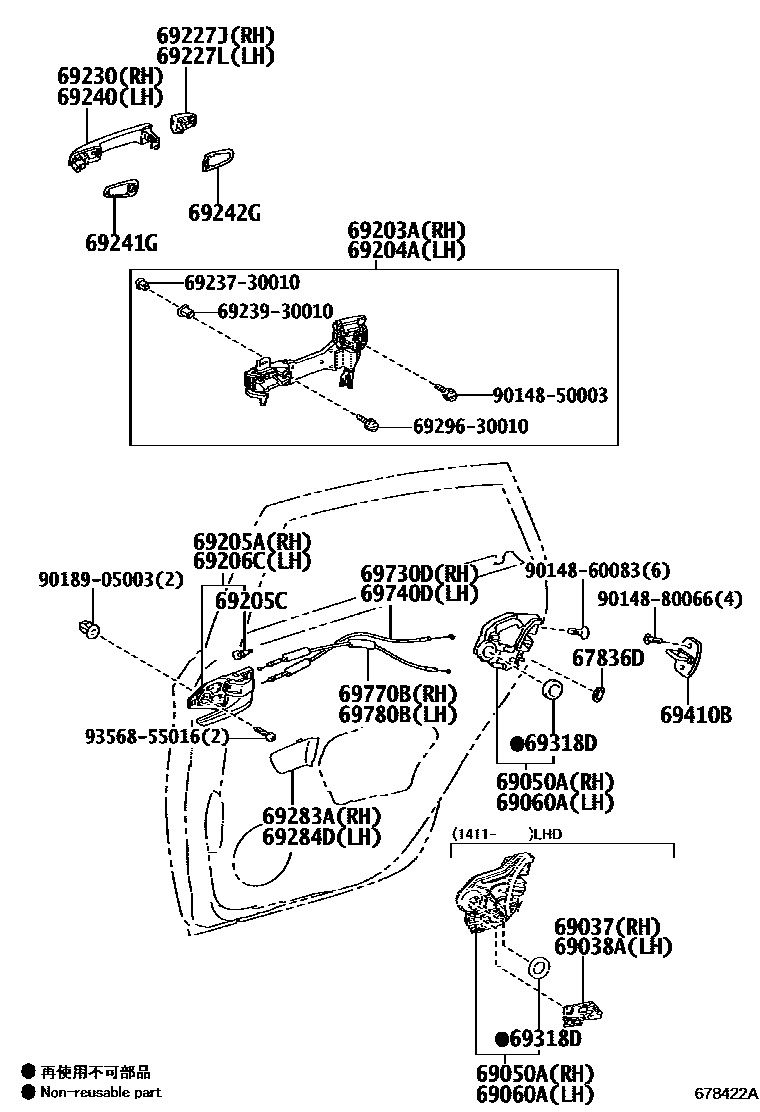 69227J(RH)
69227L(LH)
69230(RH)
69240(LH)
69242G
69241G
69203A(RH)
69204A(LH)
69237-30010
69239-30010
90148-50003
69296-30010
69205A(RH)
69206C(LH)
90189-05003(2)
69205C
69730D(RH)
69740D(LH)
90148-60083(6)
90148-80066(4)
67836D
69410B
69770B(RH)
69780B(LH)
93568-55016(2)
●69318D
69050A(RH)
69060A(LH)
69283A(RH)
69284D(LH)
(1411- )LHD
69037(RH)
69038A(LH)
●69318D
69050A(RH)
69060A(LH)
● 再使用不可部品
● Non-reusable part
678422A