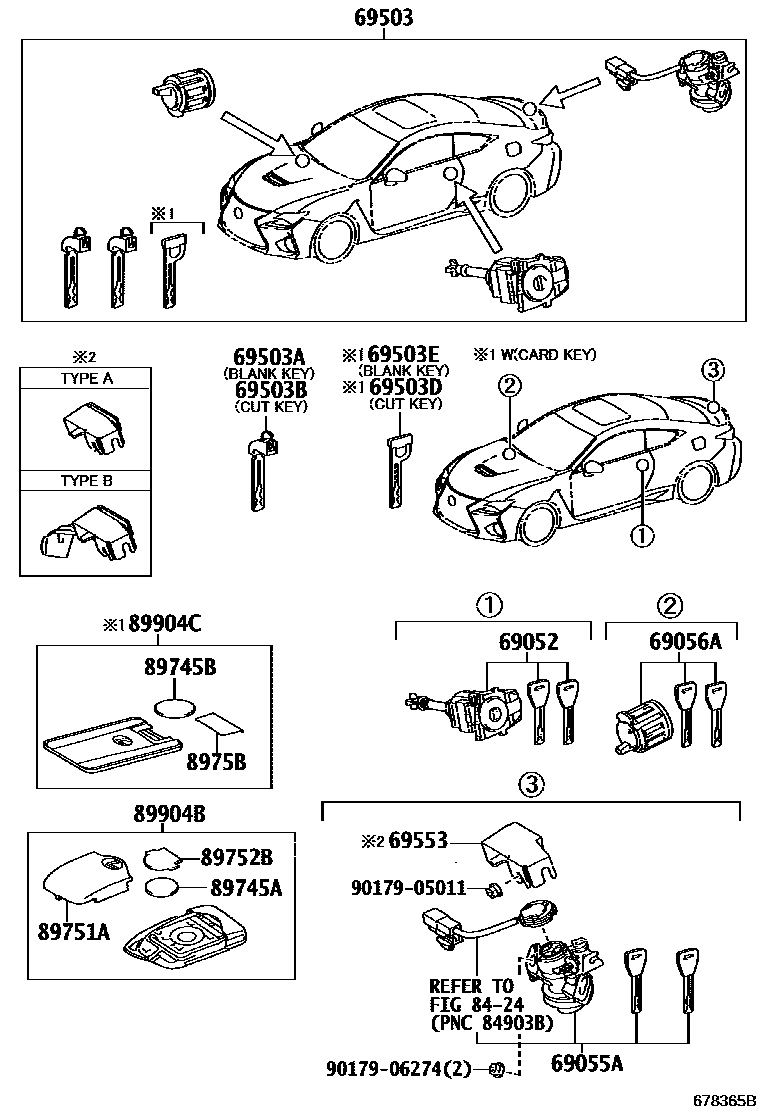 69503

※1

※2
TYPE A
TYPE B

69503A
(BLANK KEY)
69503B
(CUT KEY)

※1 69503E
(BLANK KEY)
※1 69503D
(CUT KEY)

※1 W(CARD KEY)
②
③
①

※1 89904C
89745B
8975B

①
69052

②
69056A

89904B
89752B
89745A
89751A

③
※2 69553
90179-05011
REFER TO
FIG 84-24
(PNC 84903B)
90179-06274(2)
69055A

678365B