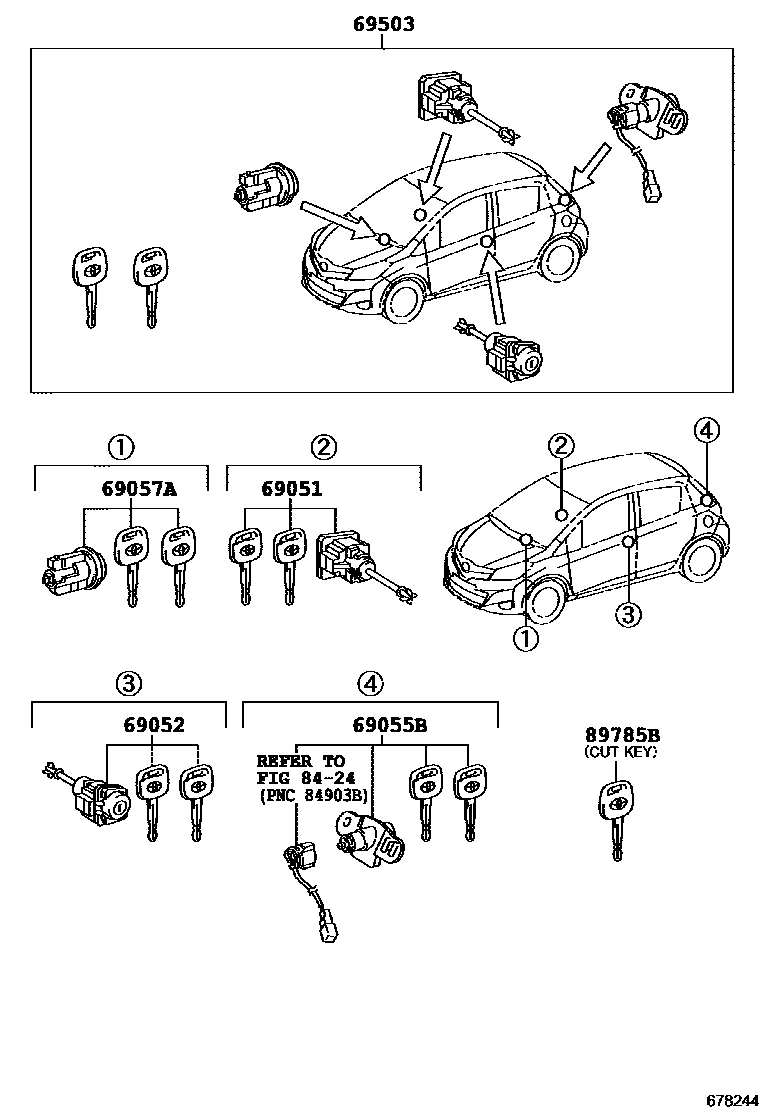 69503

①
69057A

②
69051

②
④
①
③

③
69052

④
69055B
REFER TO FIG 84-24 (PNC 84903B)

89785B
(CUT KEY)

678244