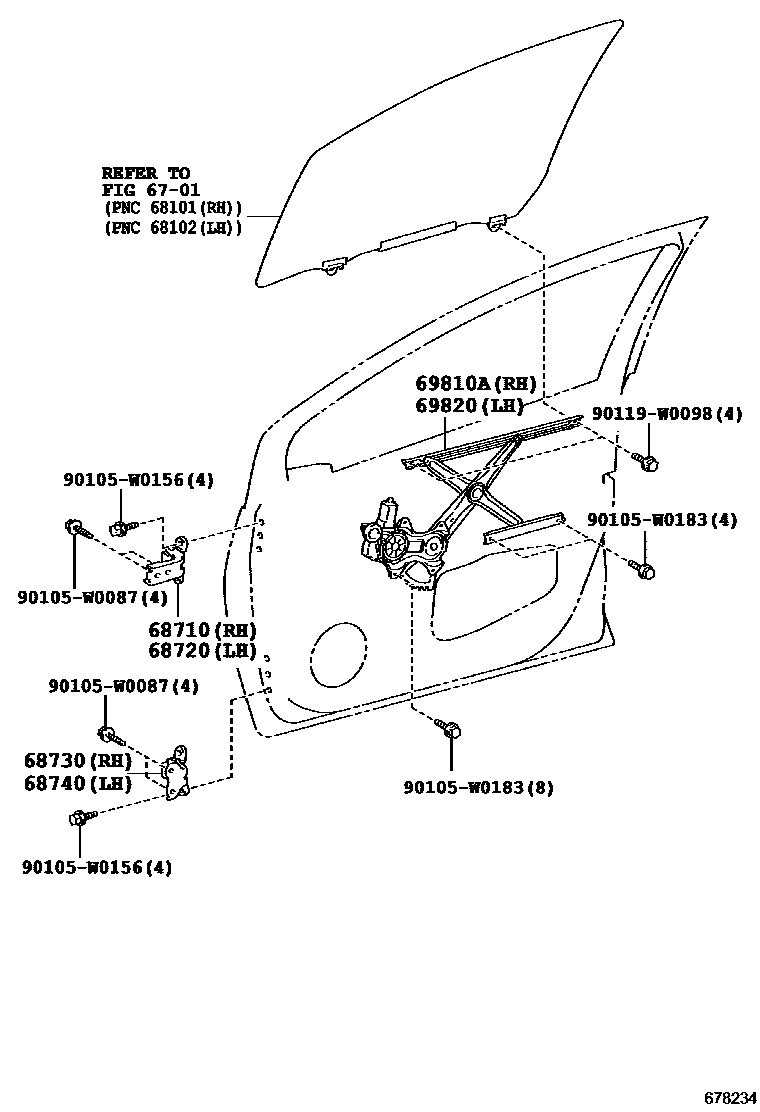 REFER TO
FIG 67-01
(PNC 68101(RH))
(PNC 68102(LH))

69810A(RH)
69820(LH)

90119-W0098(4)

90105-W0156(4)

90105-W0183(4)

90105-W0087(4)

68710(RH)
68720(LH)

90105-W0087(4)

68730(RH)
68740(LH)

90105-W0183(8)

90105-W0156(4)

678234