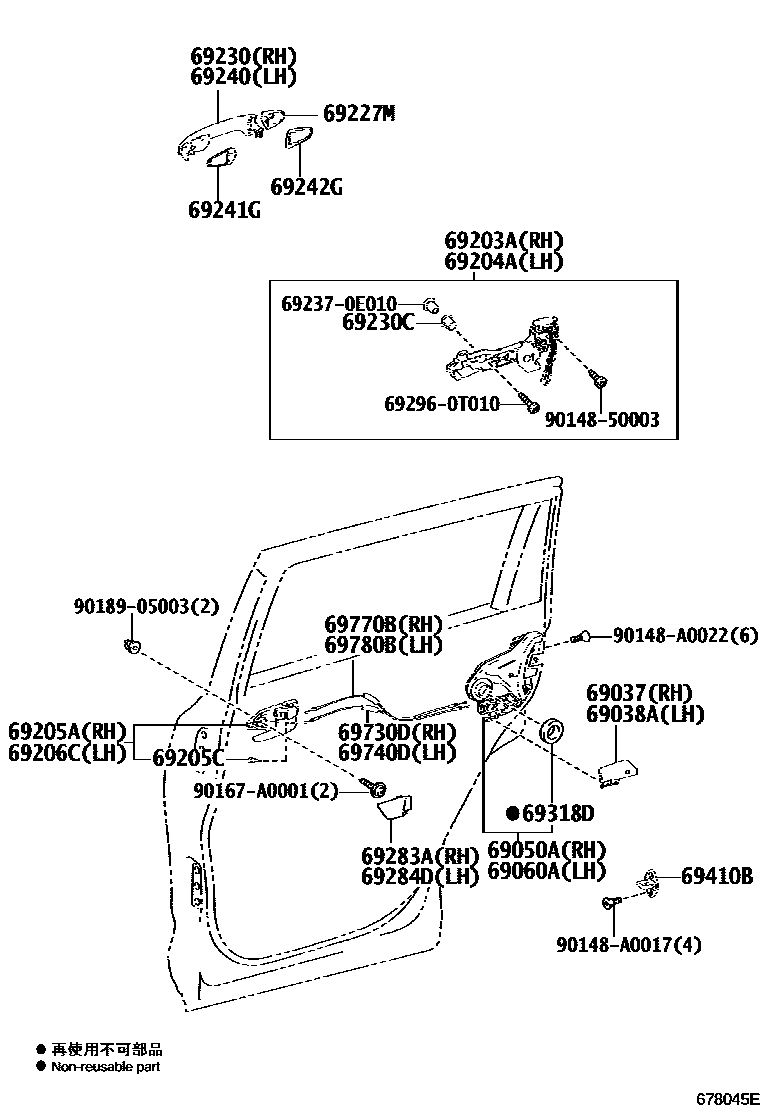 69230(RH)
69240(LH)
69227M
69242G
69241G

69203A(RH)
69204A(LH)
69237-0E010
69230C
69296-0T010
90148-50003

90189-05003(2)
69770B(RH)
69780B(LH)
90148-A0022(6)
69037(RH)
69038A(LH)
69205A(RH)
69206C(LH)
69205C
69730D(RH)
69740D(LH)
90167-A0001(2)
●69318D
69283A(RH)
69284D(LH)
69050A(RH)
69060A(LH)
69410B
90148-A0017(4)

● 再使用不可部品
● Non-reusable part

678045E