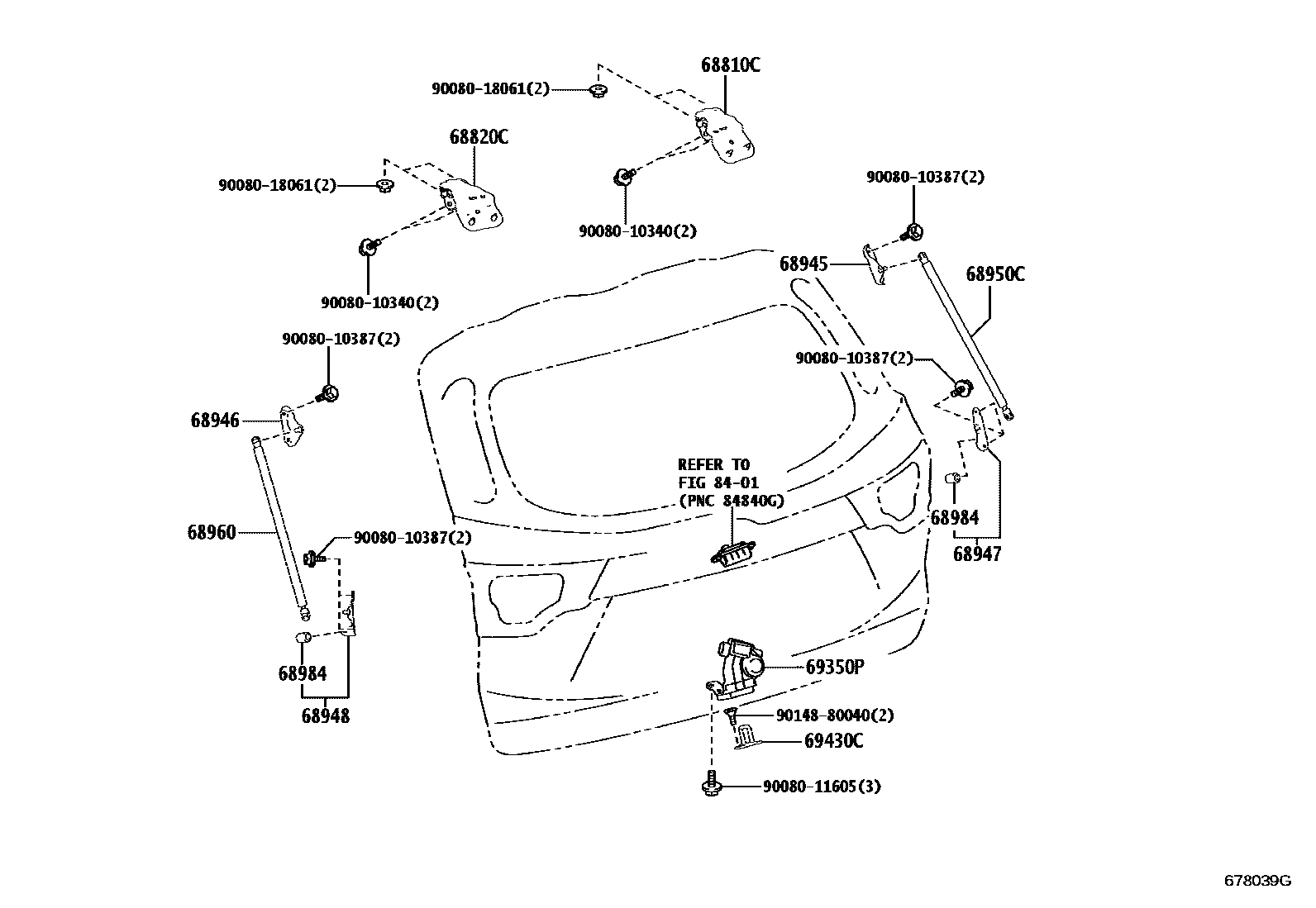 68810C
90080-18061(2)
68820C
90080-18061(2)
90080-10340(2)
90080-10387(2)
90080-10340(2)
68945
68950C
90080-10387(2)
90080-10387(2)
68946
REFER TO
FIG 84-01
(PNC 84840G)
68960
90080-10387(2)
68984
68947
68984
68948
69350P
90148-80040(2)
69430C
90080-11605(3)
678039G