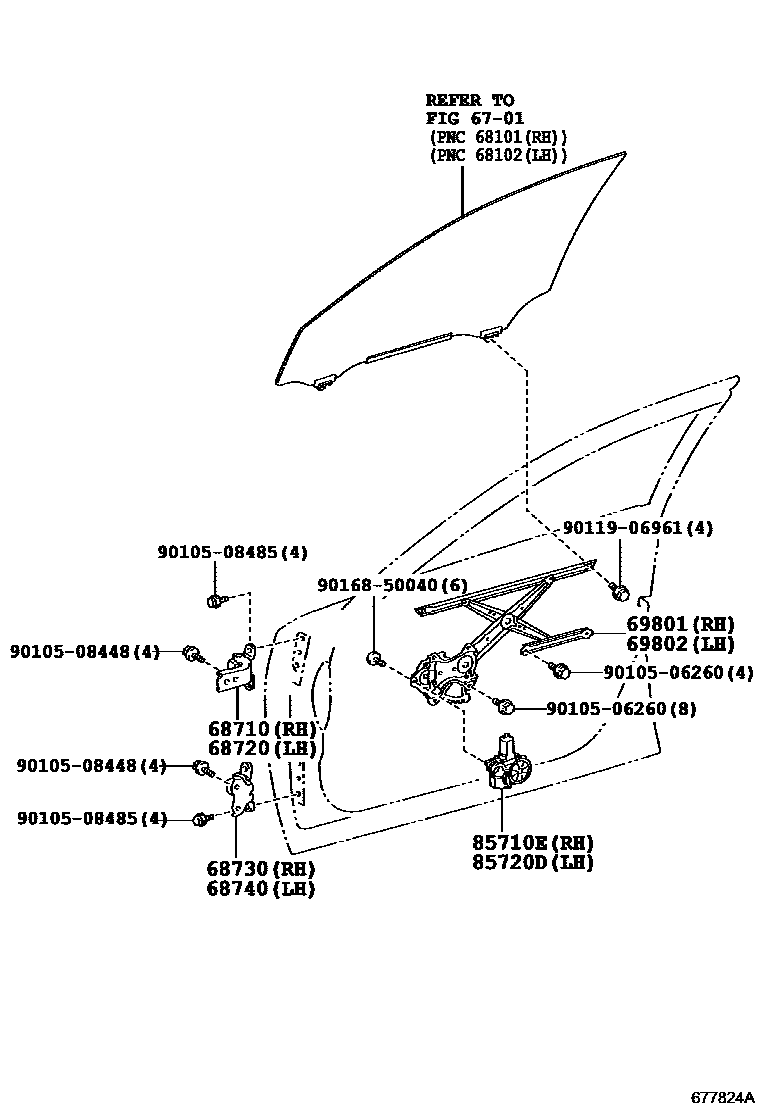 REFER TO
FIG 67-01
(PNC 68101(RH))
(PNC 68102(LH))

90119-06961(4)

90105-08485(4)

90168-50040(6)

69801(RH)
69802(LH)

90105-08448(4)

90105-06260(4)

90105-06260(8)

68710(RH)
68720(LH)

90105-08448(4)

90105-08485(4)

85710E(RH)
85720D(LH)

68730(RH)
68740(LH)

677824A