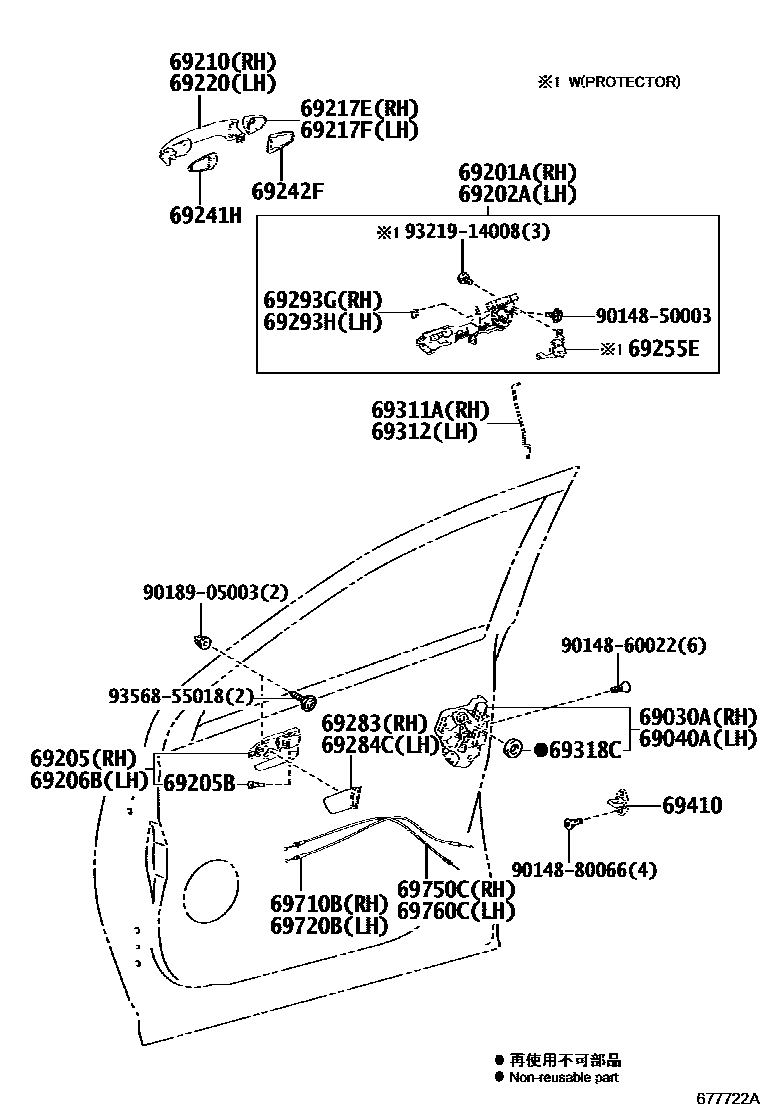 69210(RH)
69220(LH)

※1 W(PROTECTOR)

69217E(RH)
69217F(LH)

69242F

69241H

69201A(RH)
69202A(LH)

※1 93219-14008(3)

69293G(RH)
69293H(LH)

90148-50003

※1 69255E

69311A(RH)
69312(LH)

90189-05003(2)

90148-60022(6)

93568-55018(2)

69283(RH)
69284C(LH)

69030A(RH)
69040A(LH)

69205(RH)
69206B(LH)

69205B

●69318C

69410

90148-80066(4)

69710B(RH)
69720B(LH)

69750C(RH)
69760C(LH)

● 再使用不可部品
● Non-reusable part

677722A