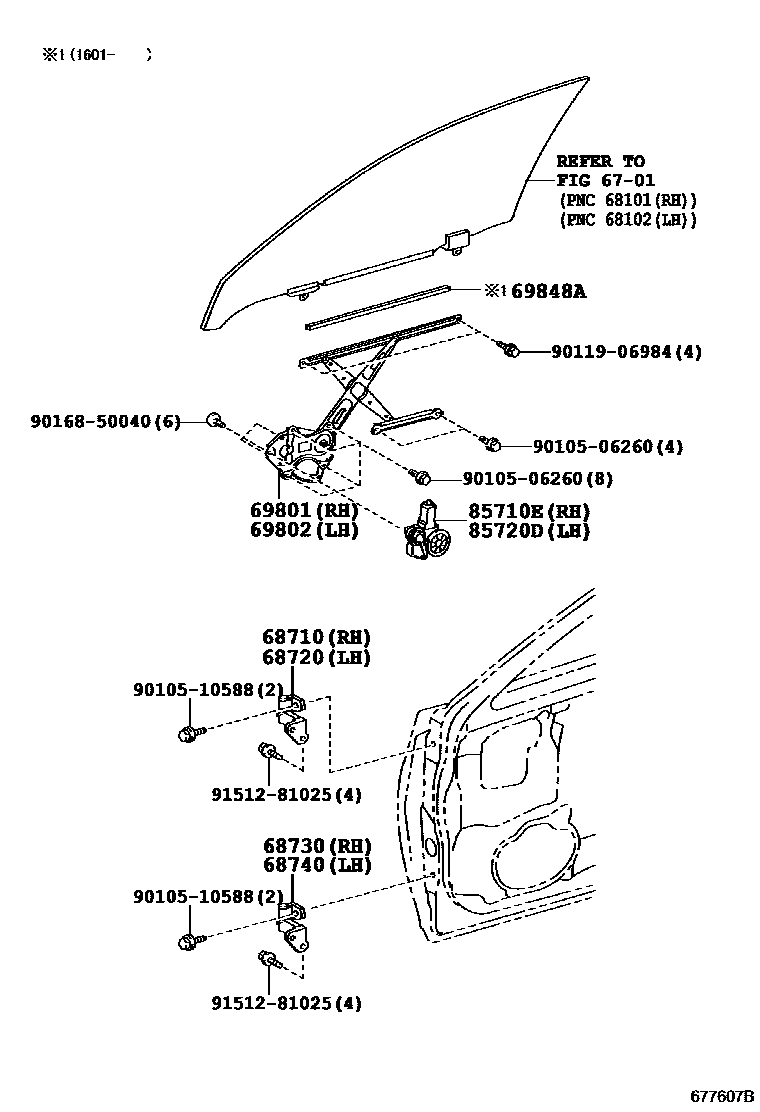 ※1 (1601- )

REFER TO
FIG 67-01
(PNC 68101(RH))
(PNC 68102(LH))

※1 69848A

90119-06984(4)

90168-50040(6)

90105-06260(4)

90105-06260(8)

69801(RH)
69802(LH)

85710E(RH)
85720D(LH)

68710(RH)
68720(LH)

90105-10588(2)

91512-81025(4)

68730(RH)
68740(LH)

90105-10588(2)

91512-81025(4)

677607B