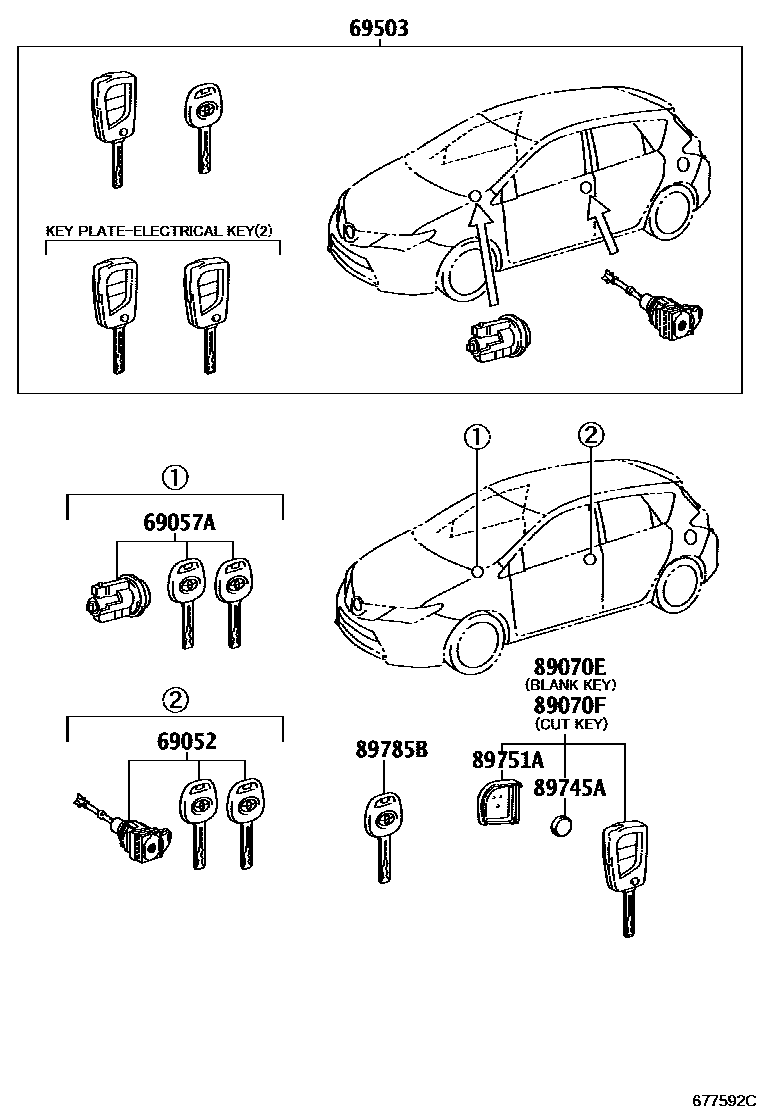 69503

KEY PLATE-ELECTRICAL KEY(2)

①

69057A

②

69052

①

②

89070E
(BLANK KEY)
89070F
(CUT KEY)

89785B

89751A

89745A

677592C