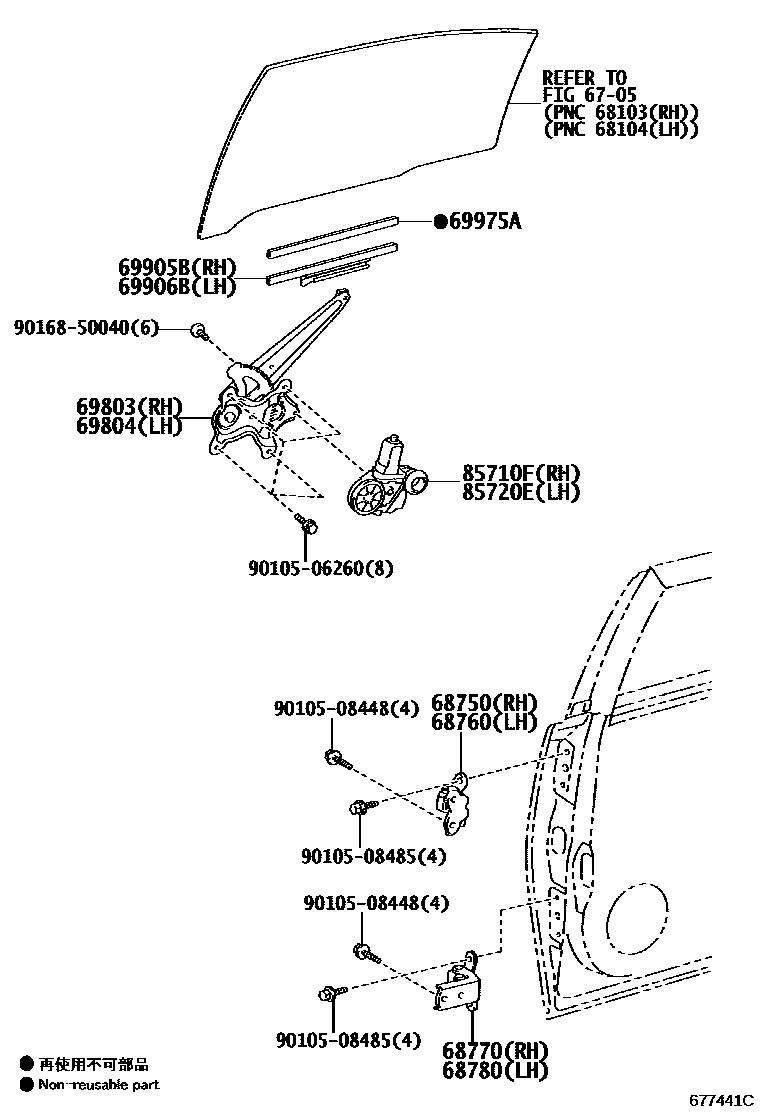 REFER TO
FIG 67-05
(PNC 68103(RH))
(PNC 68104(LH))

●69975A

69905B(RH)
69906B(LH)

90168-50040(6)

69803(RH)
69804(LH)

85710F(RH)
85720E(LH)

90105-06260(8)

90105-08448(4)

68750(RH)
68760(LH)

90105-08485(4)

90105-08448(4)

90105-08485(4)

68770(RH)
68780(LH)

● 再使用不可部品
● Non-reusable part

677441C