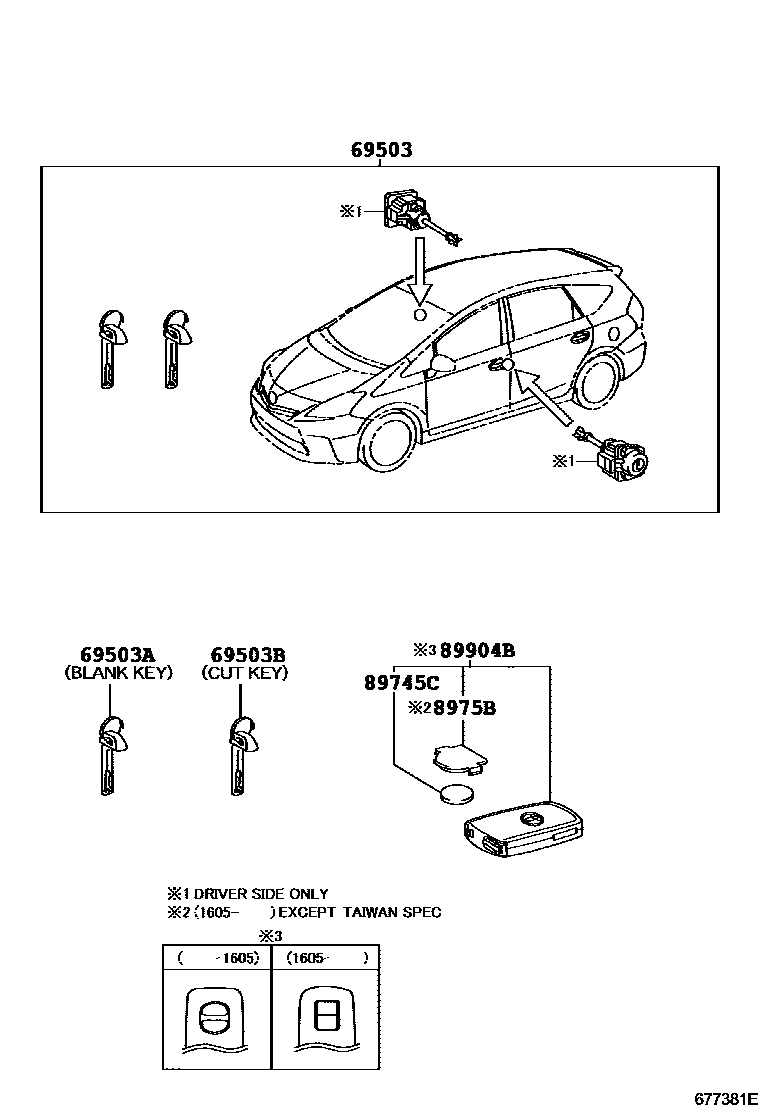 69503

※1

※1

69503A
(BLANK KEY)

69503B
(CUT KEY)

※3 89904B

89745C

※2 8975B

※1 DRIVER SIDE ONLY
※2 (1605- ) EXCEPT TAIWAN SPEC

※3

| ( -1605) | (1605- ) |
|---|---|
| | |

677381E