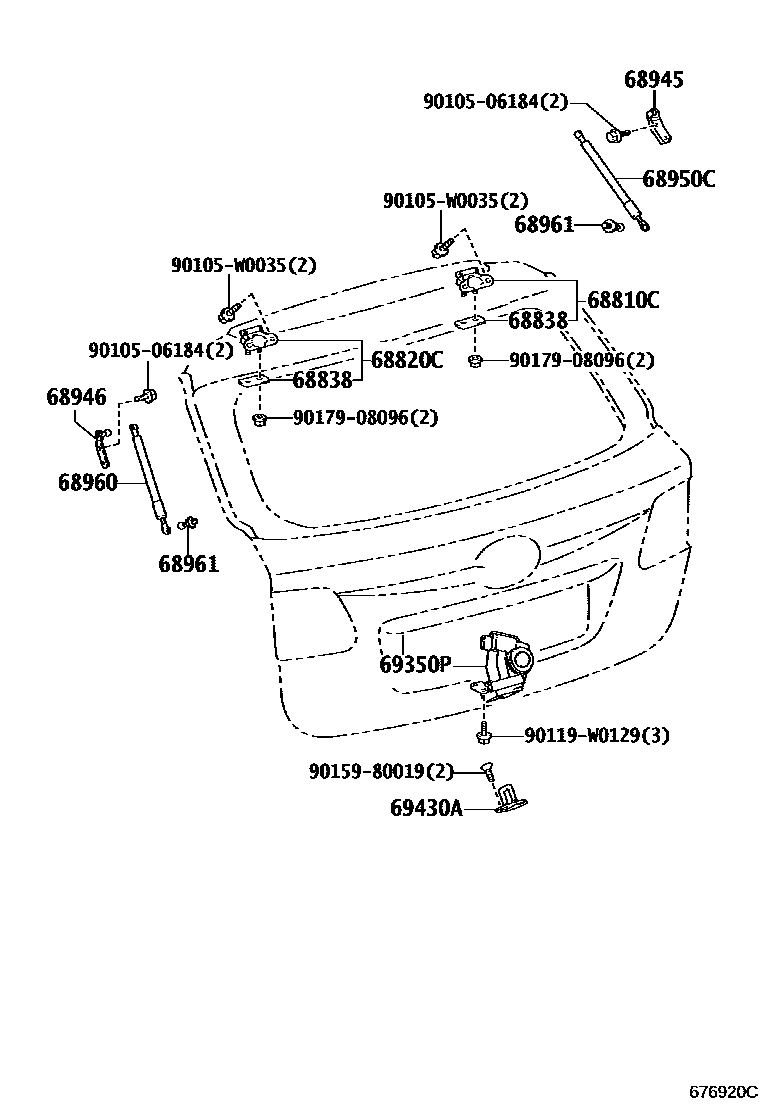 68945
90105-06184(2)
68950C
90105-W0035(2)
68961
90105-W0035(2)
68810C
68838
90105-06184(2)
68820C
90179-08096(2)
68838
68946
90179-08096(2)
68960
68961
69350P
90119-W0129(3)
90159-80019(2)
69430A
676920C