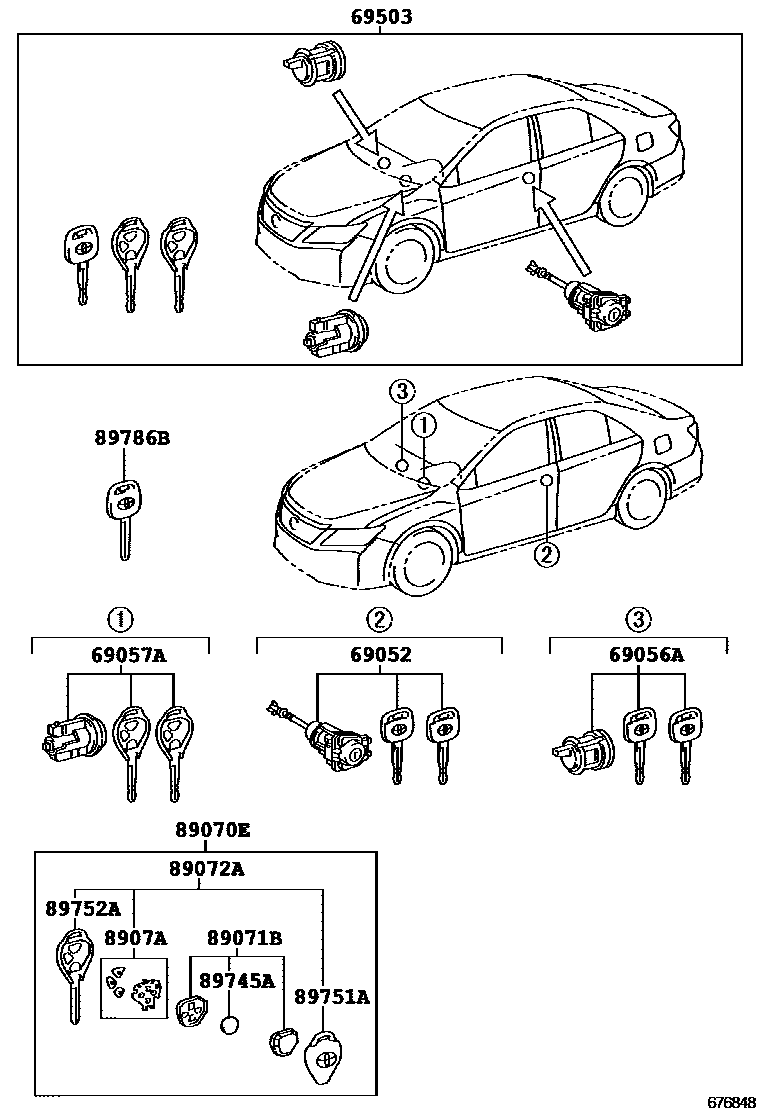 69503

89786B

3
1
2

1
69057A

2
69052

3
69056A

89070E
89072A
89752A
8907A
89071B
89745A
89751A

676848