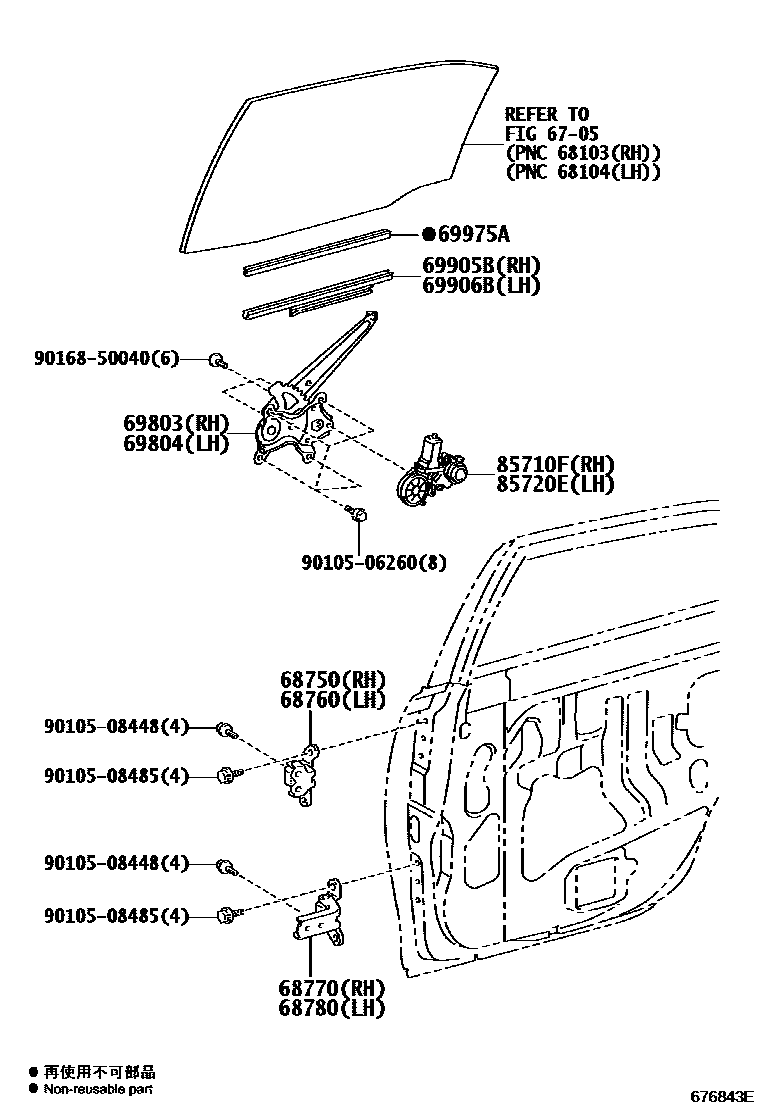 REFER TO
FIG 67-05
(PNC 68103(RH))
(PNC 68104(LH))

●69975A

69905B(RH)
69906B(LH)

90168-50040(6)

69803(RH)
69804(LH)

85710F(RH)
85720E(LH)

90105-06260(8)

68750(RH)
68760(LH)

90105-08448(4)
90105-08485(4)

90105-08448(4)
90105-08485(4)

68770(RH)
68780(LH)

● 再使用不可部品
● Non-reusable part

676843E