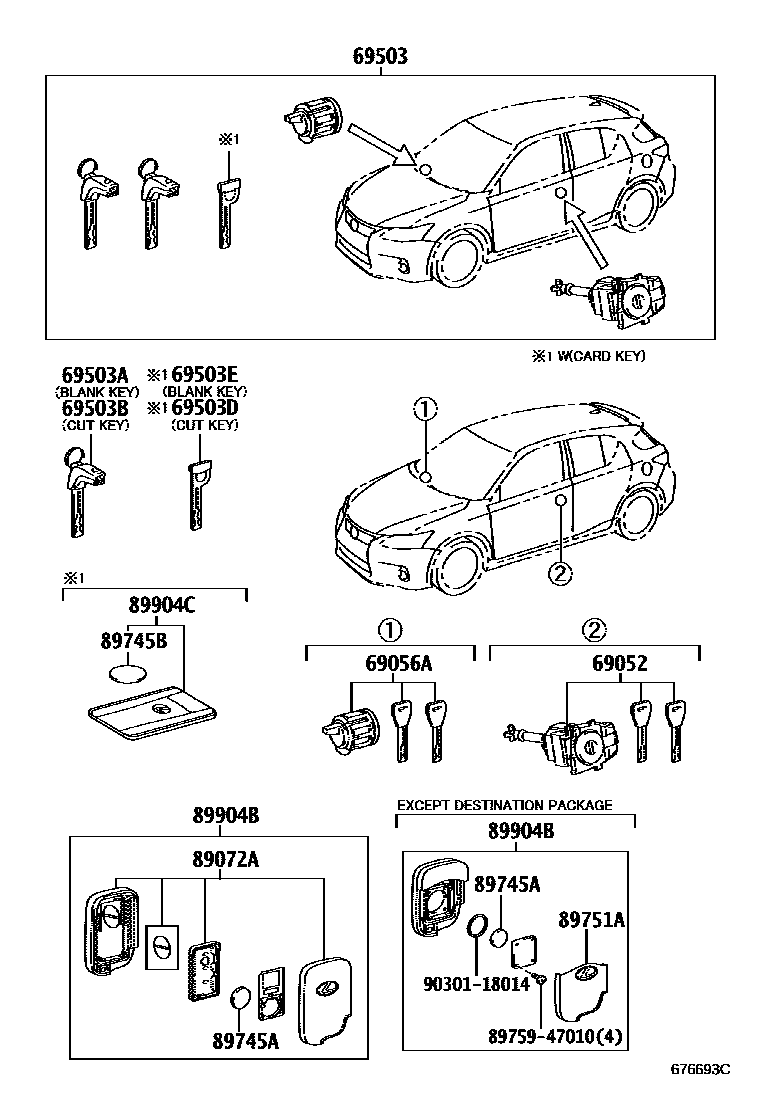 69503

※1

※1 W(CARD KEY)

69503A
(BLANK KEY)
69503B
(CUT KEY)

※1 69503E
(BLANK KEY)
※1 69503D
(CUT KEY)

①

②

※1
89904C
89745B

①
69056A

②
69052

89904B
89072A
89745A

EXCEPT DESTINATION PACKAGE
89904B
89745A
89751A
90301-18014
89759-47010(4)

676693C