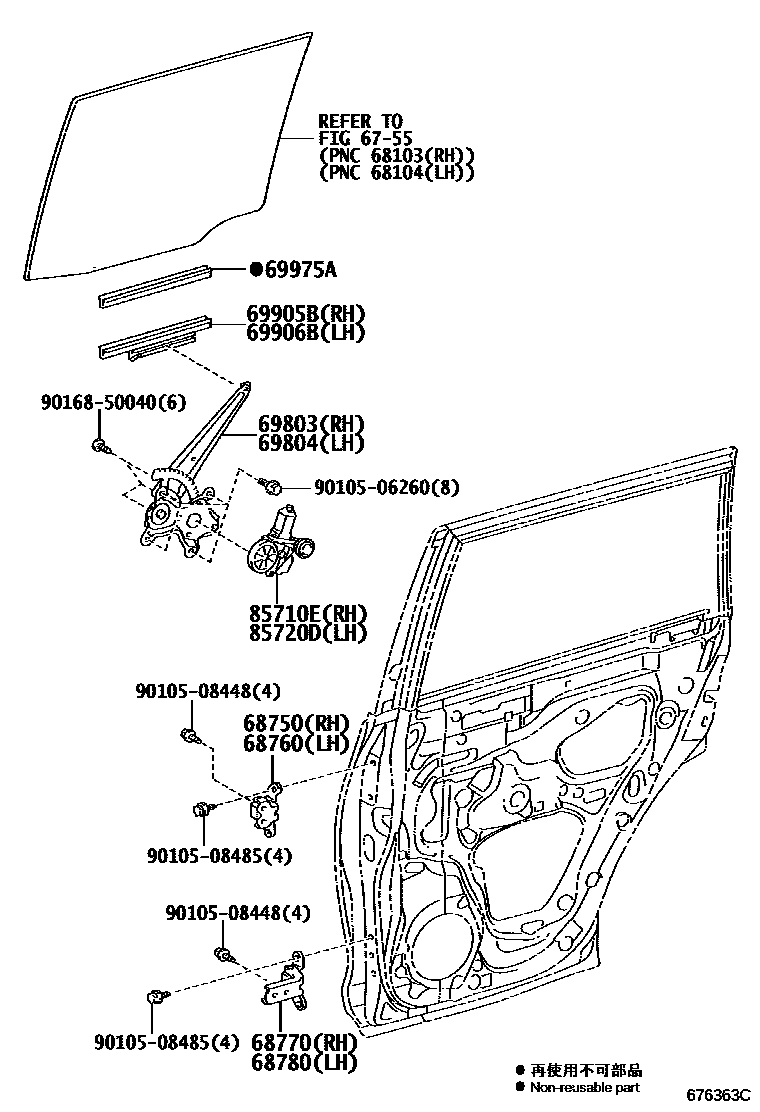 REFER TO
FIG 67-55
(PNC 68103(RH))
(PNC 68104(LH))

●69975A

69905B(RH)
69906B(LH)

90168-50040(6)

69803(RH)
69804(LH)

90105-06260(8)

85710E(RH)
85720D(LH)

90105-08448(4)

68750(RH)
68760(LH)

90105-08485(4)

90105-08448(4)

90105-08485(4)

68770(RH)
68780(LH)

● 再使用不可部品
● Non-reusable part

676363C