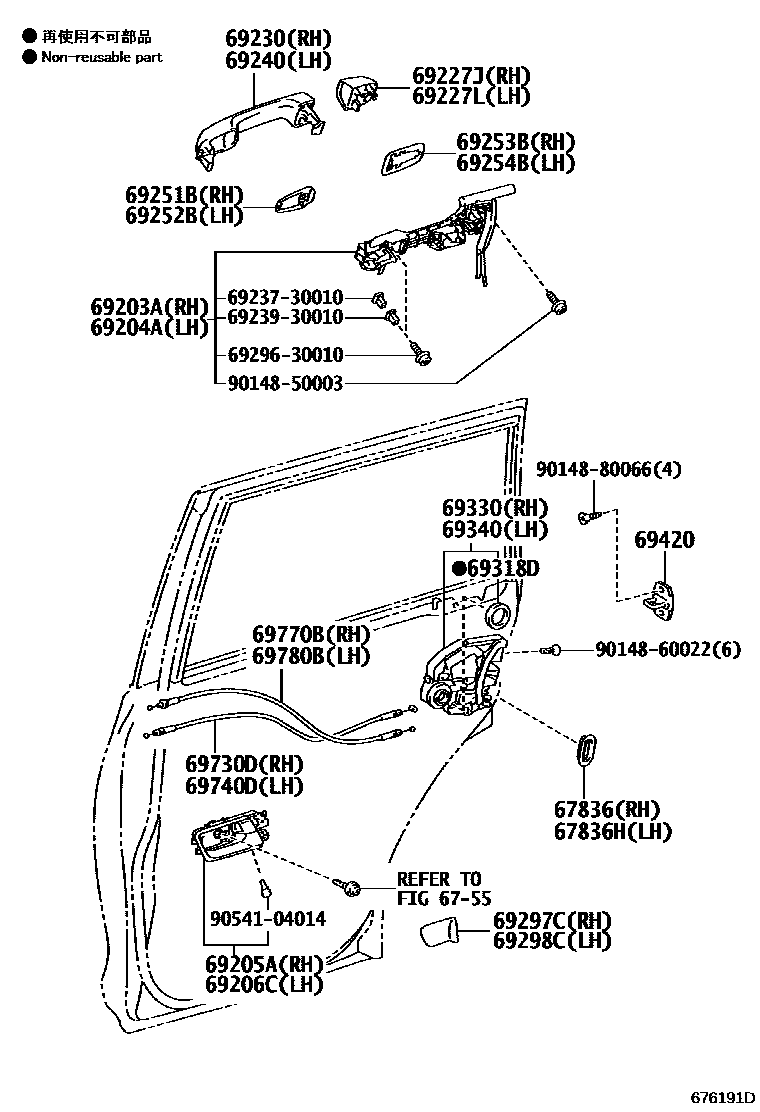 ● 再使用不可部品
● Non-reusable part

69230(RH)
69240(LH)

69227J(RH)
69227L(LH)

69253B(RH)
69254B(LH)

69251B(RH)
69252B(LH)

69203A(RH)
69204A(LH)

69237-30010
69239-30010
69296-30010
90148-50003

90148-80066(4)

69330(RH)
69340(LH)
●69318D

69420

69770B(RH)
69780B(LH)

90148-60022(6)

69730D(RH)
69740D(LH)

67836(RH)
67836H(LH)

REFER TO
FIG 67-55

90541-04014

69297C(RH)
69298C(LH)

69205A(RH)
69206C(LH)

676191D