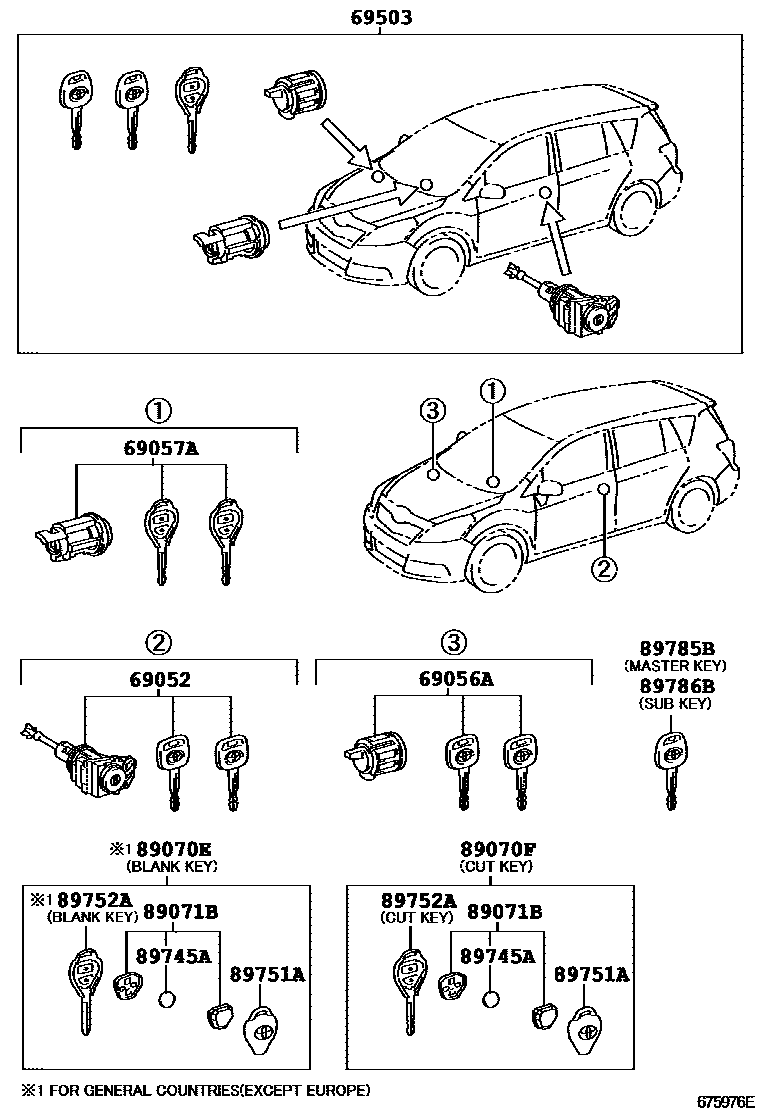 69503

①

69057A

③ ①

②

②

69052

③

69056A

89785B
(MASTER KEY)
89786B
(SUB KEY)

※1 89070E
(BLANK KEY)

※1 89752A
(BLANK KEY)
89071B
89745A
89751A

89070F
(CUT KEY)

89752A
(CUT KEY)
89071B
89745A
89751A

※1 FOR GENERAL COUNTRIES(EXCEPT EUROPE)

675976E