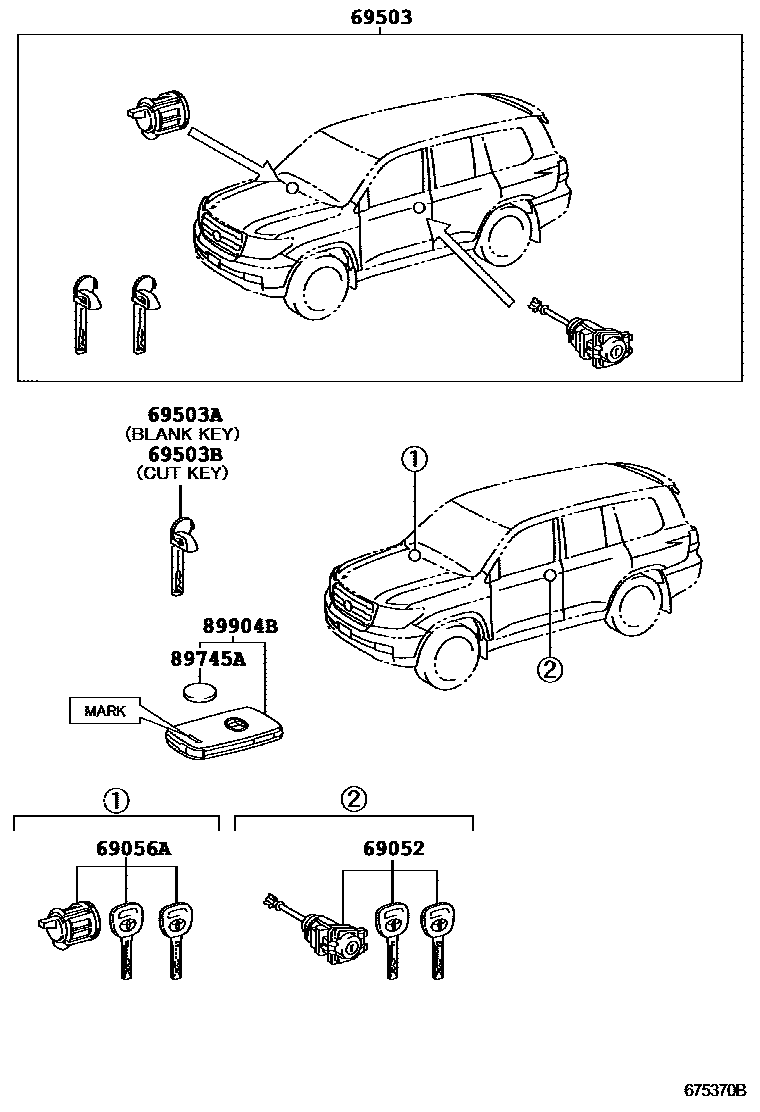 69503

69503A
(BLANK KEY)
69503B
(CUT KEY)

①

②

89904B
89745A

MARK

①

②

69056A

69052

675370B