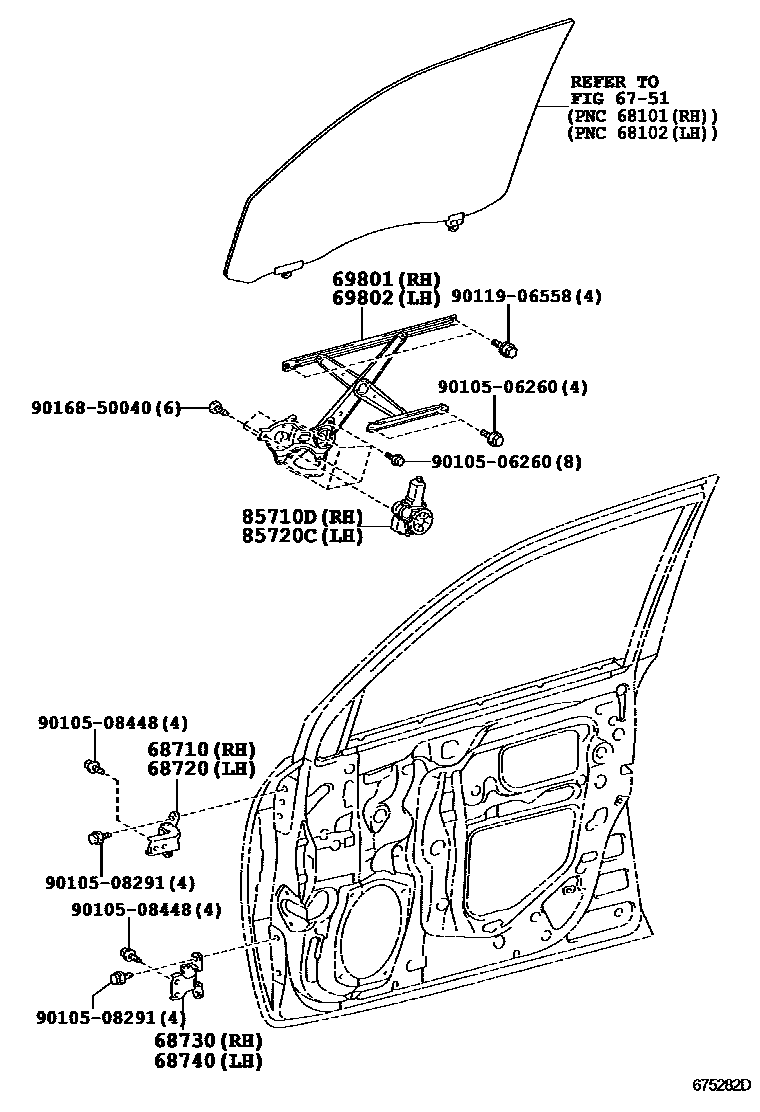 REFER TO
FIG 67-51
(PNC 68101(RH))
(PNC 68102(LH))

69801(RH)
69802(LH)

90119-06558(4)

90105-06260(4)

90168-50040(6)

90105-06260(8)

85710D(RH)
85720C(LH)

90105-08448(4)

68710(RH)
68720(LH)

90105-08291(4)

90105-08448(4)

90105-08291(4)

68730(RH)
68740(LH)

675282D