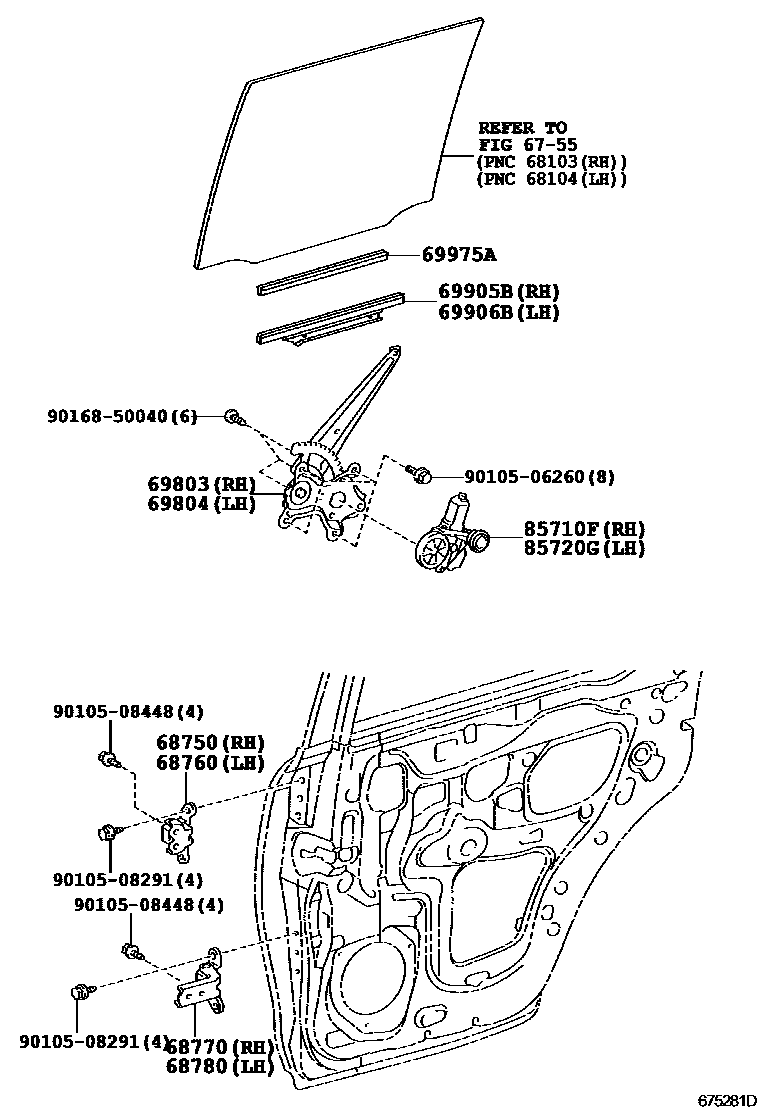 REFER TO
FIG 67-55
(PNC 68103(RH))
(PNC 68104(LH))

69975A

69905B(RH)
69906B(LH)

90168-50040(6)

69803(RH)
69804(LH)

90105-06260(8)

85710F(RH)
85720G(LH)

90105-08448(4)

68750(RH)
68760(LH)

90105-08291(4)

90105-08448(4)

90105-08291(4)

68770(RH)
68780(LH)

675281D