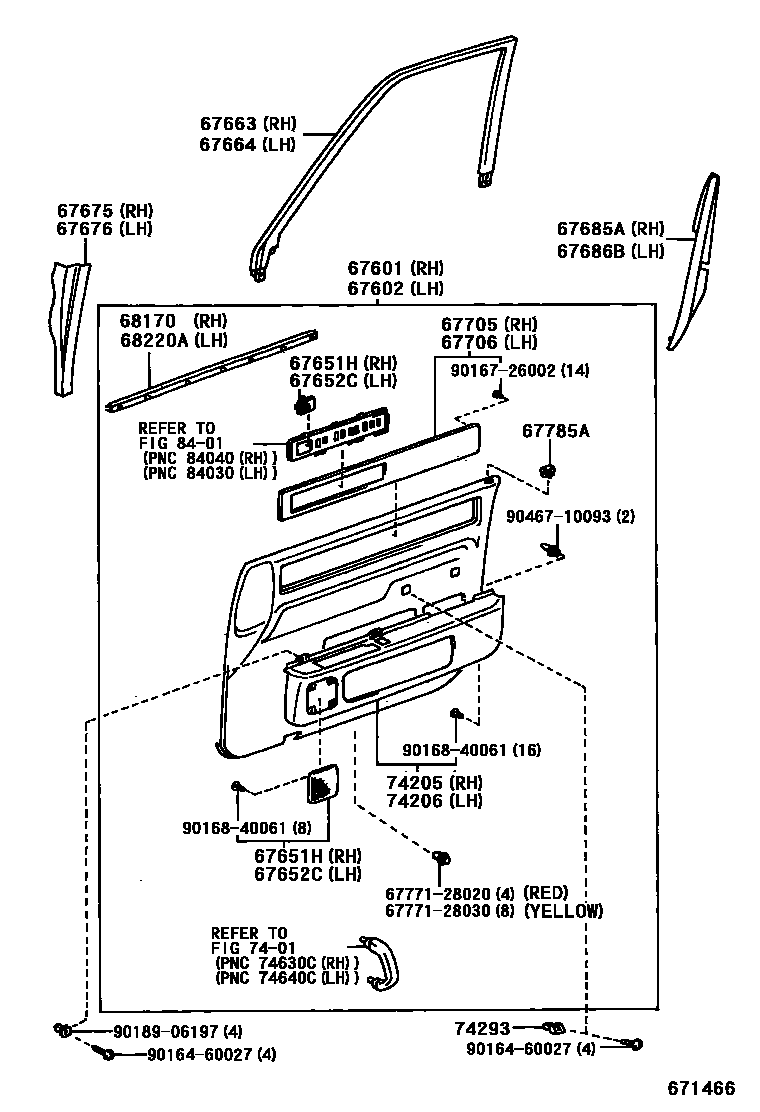 67663 (RH)
67664 (LH)

67675 (RH)
67676 (LH)

67685A (RH)
67686B (LH)

67601 (RH)
67602 (LH)

68170 (RH)
68220A (LH)

67705 (RH)
67706 (LH)

67651H (RH)
67652C (LH)

90167-26002 (14)

REFER TO
FIG 84-01
(PNC 84040 (RH))
(PNC 84030 (LH))

67785A

90467-10093 (2)

90168-40061 (16)

74205 (RH)
74206 (LH)

90168-40061 (8)

67651H (RH)
67652C (LH)

67771-28020 (4) (RED)
67771-28030 (8) (YELLOW)

REFER TO
FIG 74-01
(PNC 74630C (RH))
(PNC 74640C (LH))

90189-06197 (4)
90164-60027 (4)

74293
90164-60027 (4)

671466