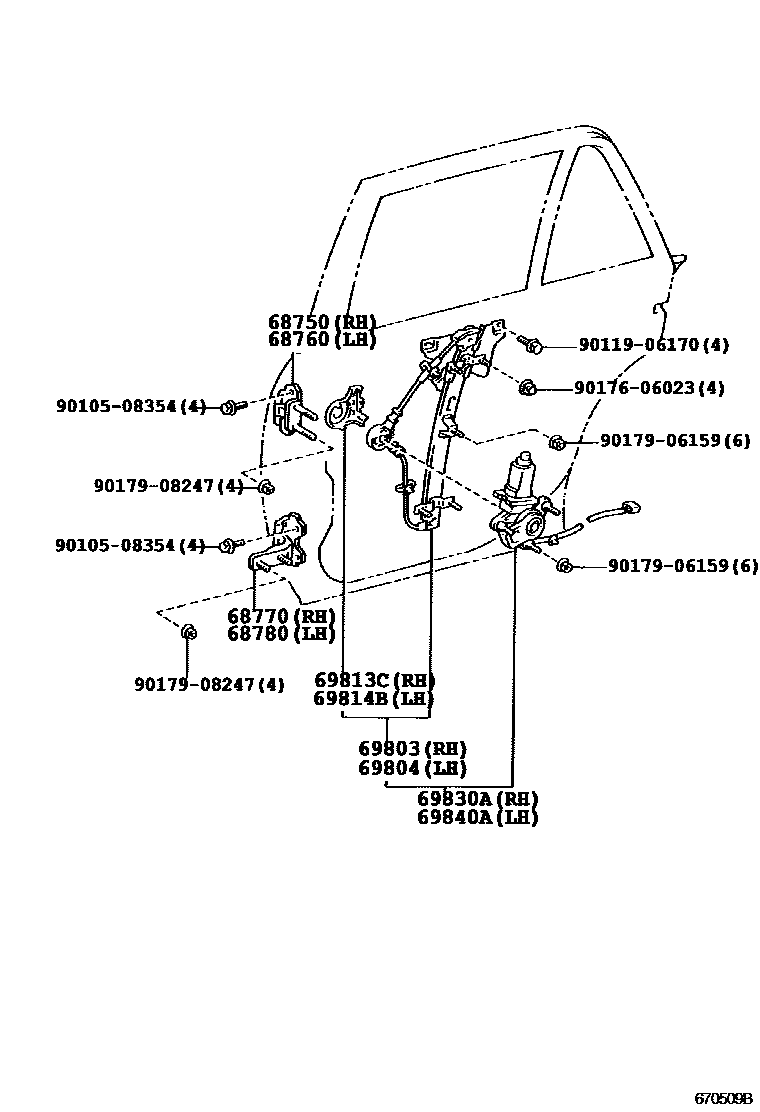 68750 (RH)
68760 (LH)

90119-06170 (4)

90176-06023 (4)

90105-08354 (4)

90179-06159 (6)

90179-08247 (4)

90105-08354 (4)

90179-06159 (6)

68770 (RH)
68780 (LH)

90179-08247 (4)

69813C (RH)
69814B (LH)

69803 (RH)
69804 (LH)

69830A (RH)
69840A (LH)

670509B