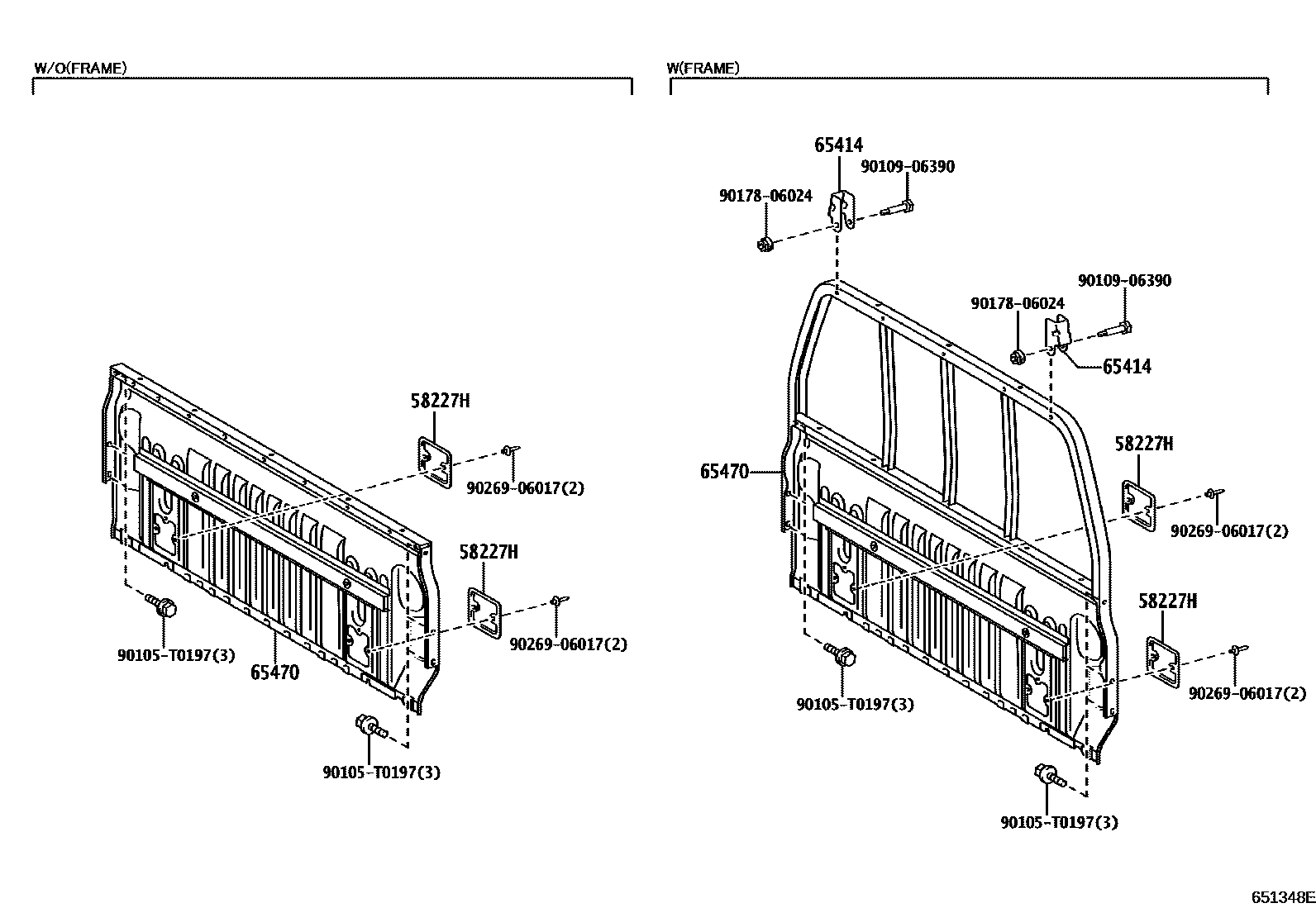 W/O(FRAME)

58227H

90269-06017(2)

58227H

90269-06017(2)

90105-T0197(3)

65470

90105-T0197(3)

W(FRAME)

65414

90109-06390

90178-06024

90109-06390

90178-06024

65414

58227H

65470

90269-06017(2)

58227H

90269-06017(2)

90105-T0197(3)

90105-T0197(3)

651348E