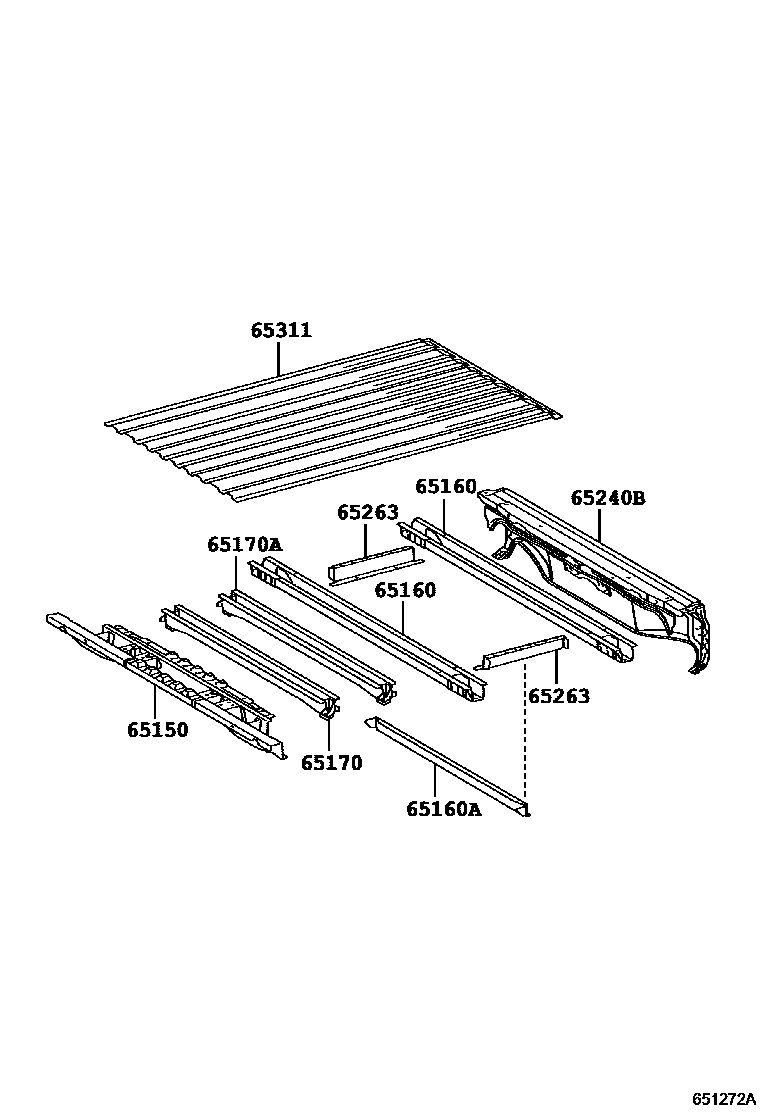 65311
65160
65240B
65263
65170A
65160
65263
65150
65170
65160A
651272A