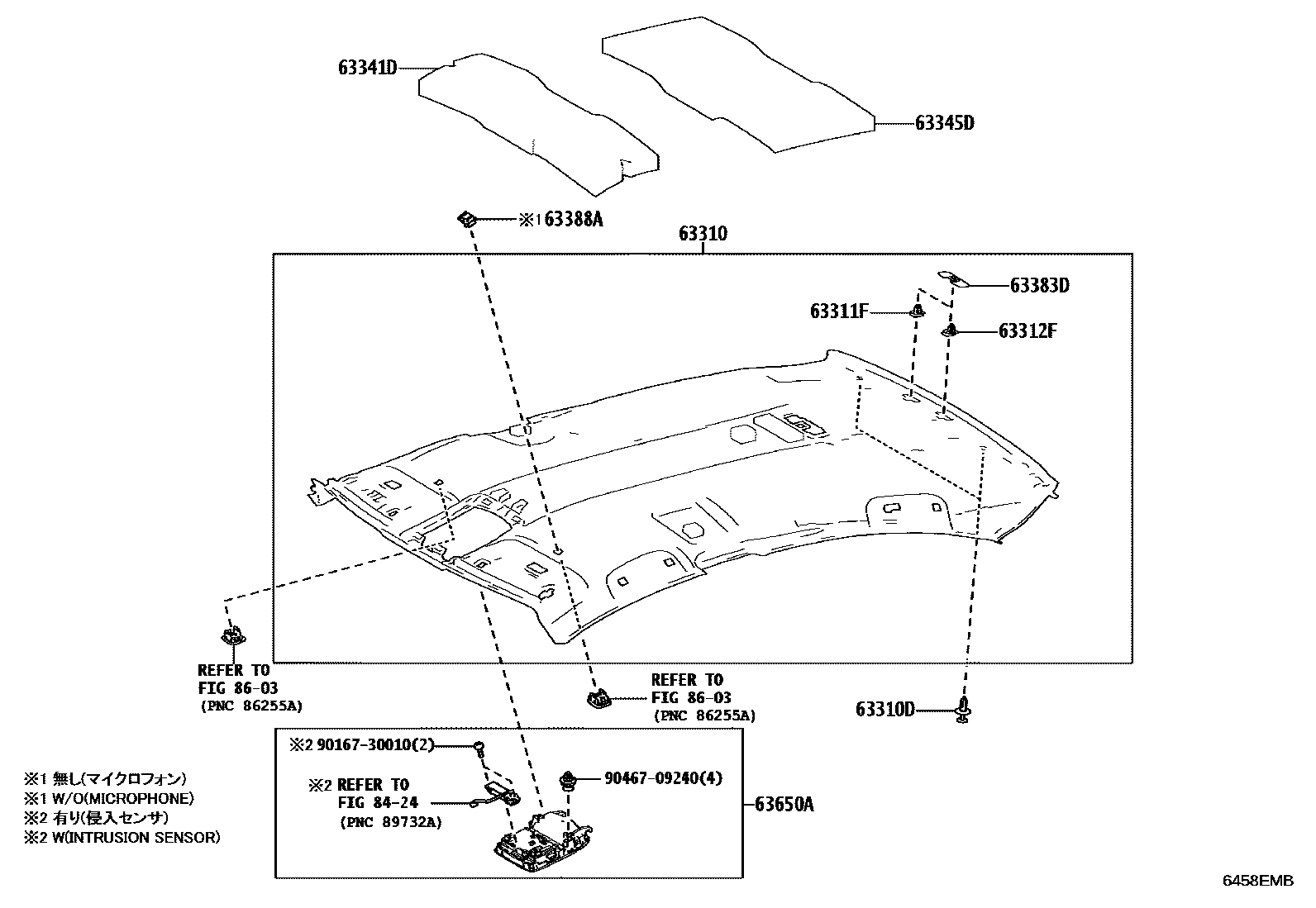 63341D

63345D

※1 63388A

63310

63383D

63311F

63312F

REFER TO
FIG 86-03
(PNC 86255A)

REFER TO
FIG 86-03
(PNC 86255A)

63310D

※2 90167-30010(2)

※2 REFER TO
FIG 84-24
(PNC 89732A)

90467-09240(4)

63650A

※1 無し(マイクロフォン)
※1 W/O(MICROPHONE)
※2 有り(侵入センサ)
※2 W(INTRUSION SENSOR)

6458EMB