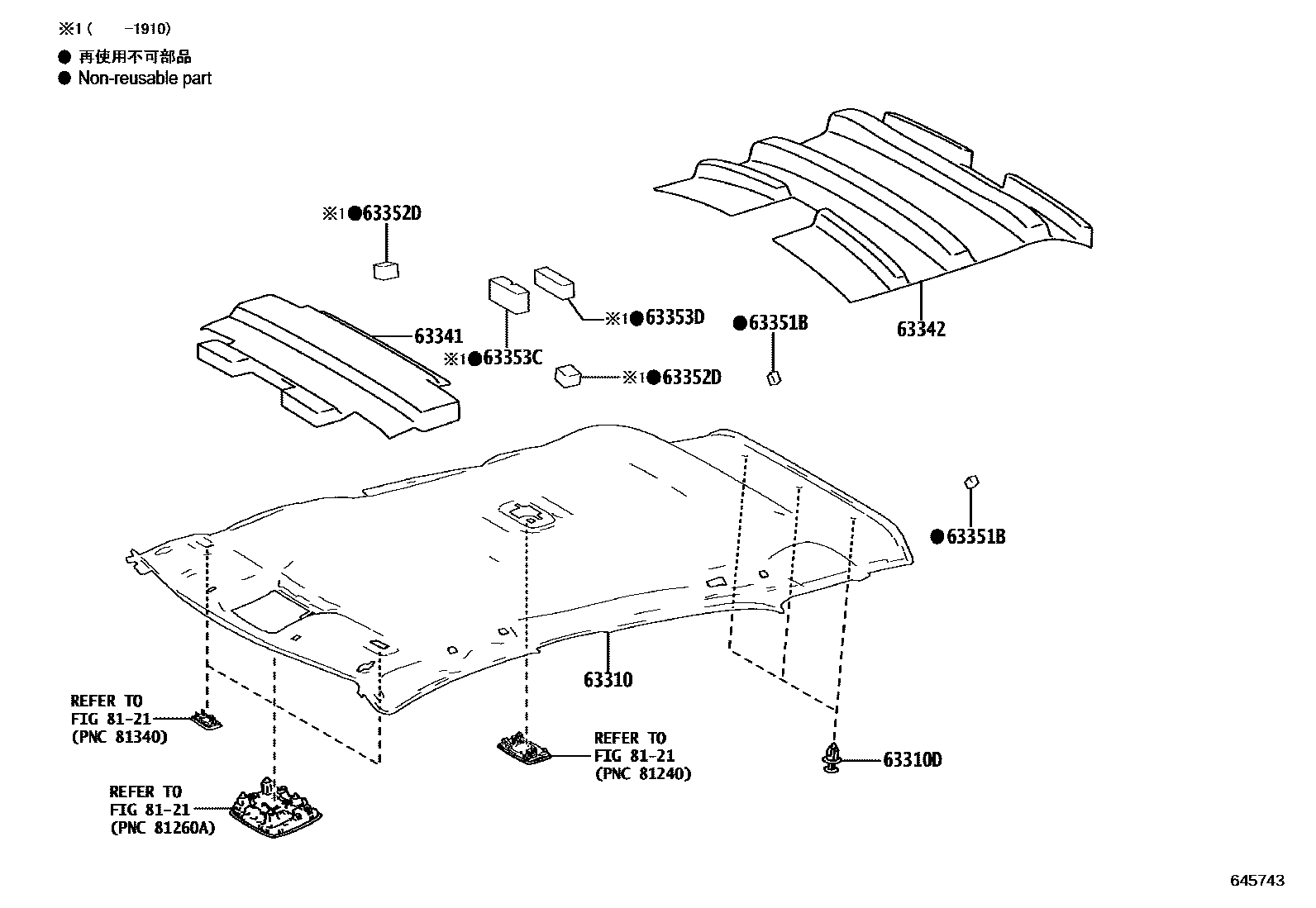 ※1 (　　-1910)
● 再使用不可部品
● Non-reusable part

※1●63352D

63341

※1●63353C

※1●63353D

※1●63352D

●63351B

63342

●63351B

63310

REFER TO
FIG 81-21
(PNC 81340)

REFER TO
FIG 81-21
(PNC 81260A)

REFER TO
FIG 81-21
(PNC 81240)

63310D

645743