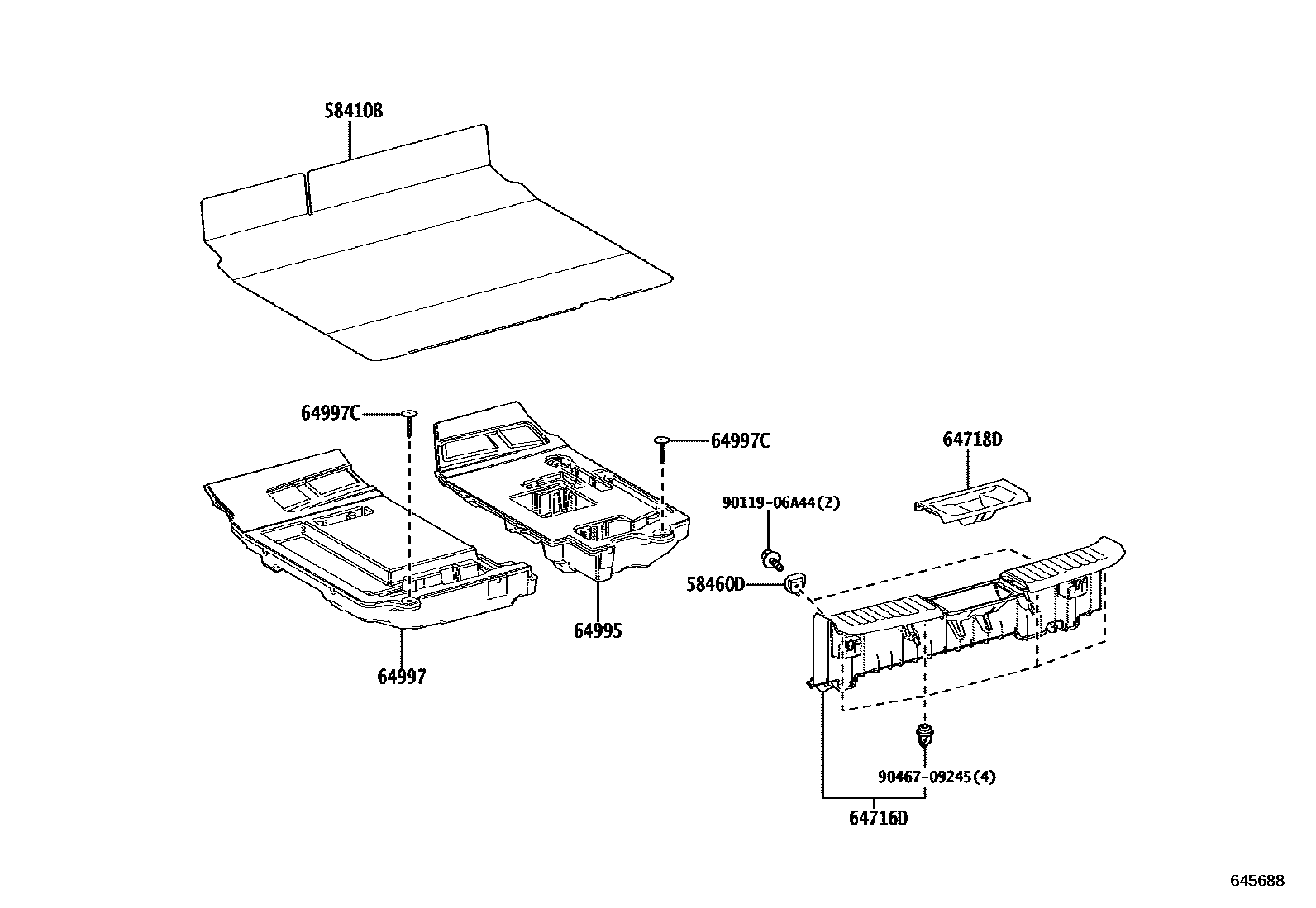 58410B

64997C

64997C

64718D

90119-06A44(2)

58460D

64995

64997

90467-09245(4)

64716D

645688