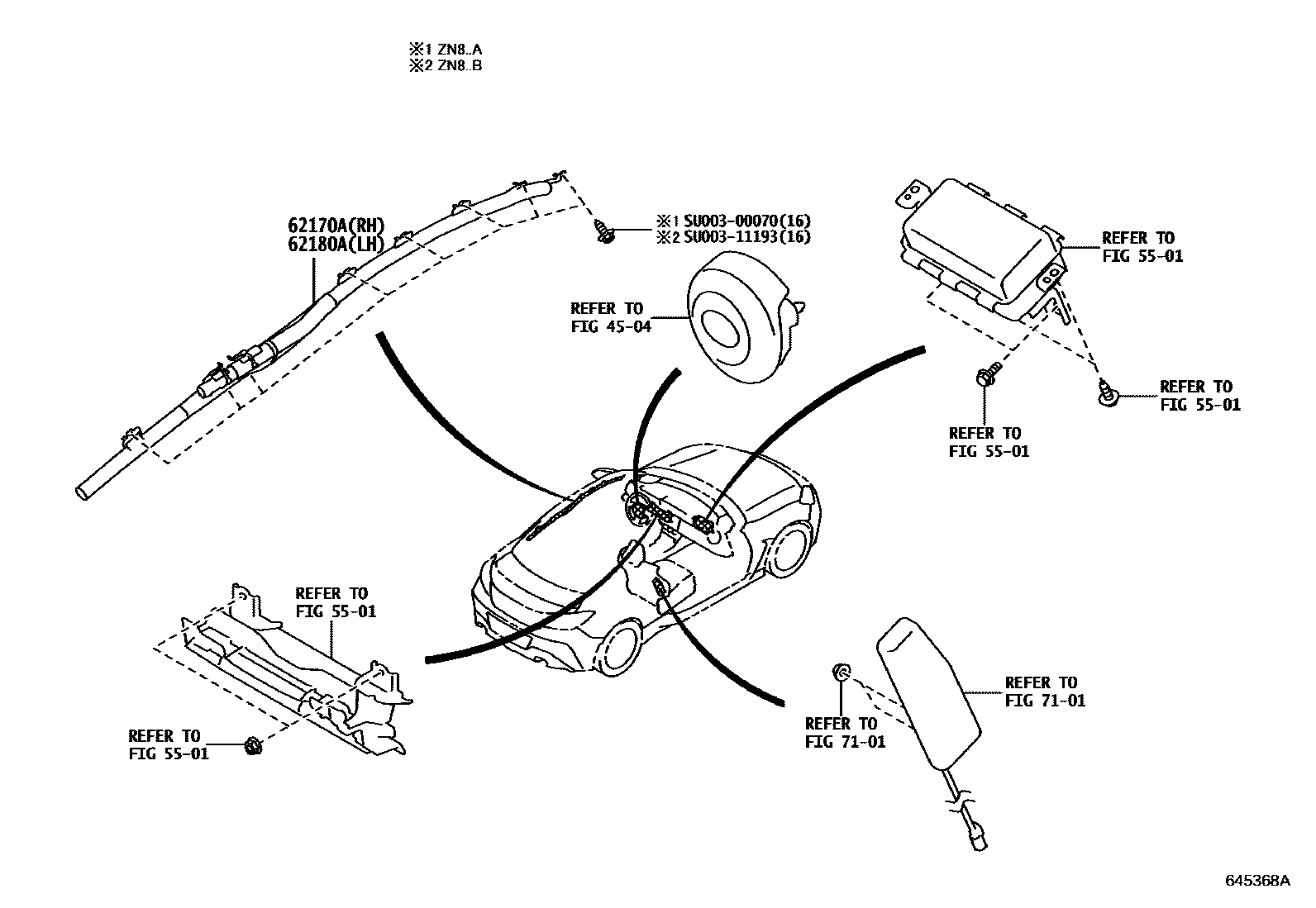 ※1 ZN8..A
※2 ZN8..B

62170A(RH)
62180A(LH)

※1 SU003-00070(16)
※2 SU003-11193(16)

REFER TO
FIG 45-04

REFER TO
FIG 55-01

REFER TO
FIG 55-01

REFER TO
FIG 55-01

REFER TO
FIG 55-01

REFER TO
FIG 55-01

REFER TO
FIG 71-01

REFER TO
FIG 71-01

645368A