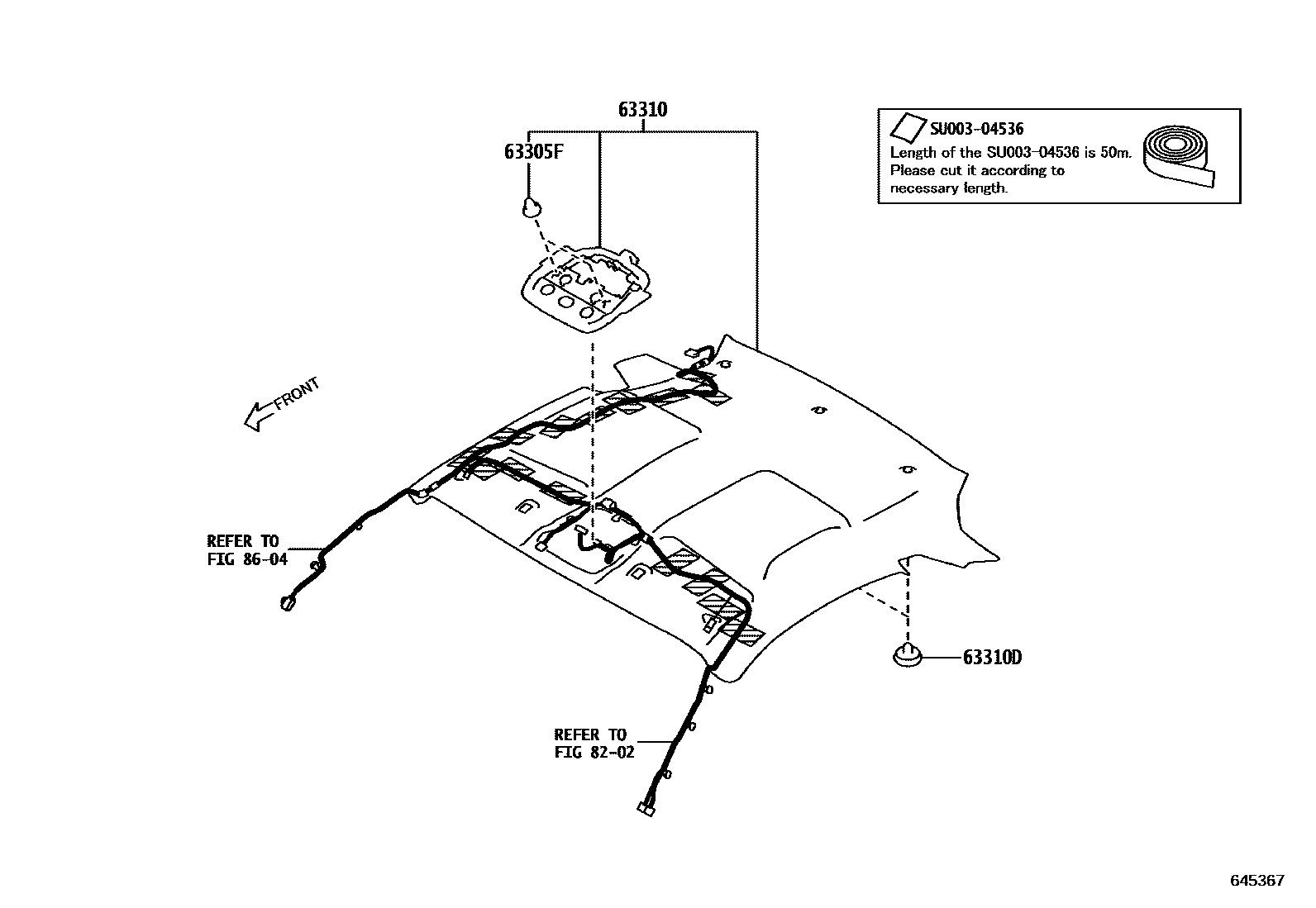 63310

63305F

SU003-04536
Length of the SU003-04536 is 50m.
Please cut it according to necessary length.

FRONT

REFER TO
FIG 86-04

63310D

REFER TO
FIG 82-02

645367