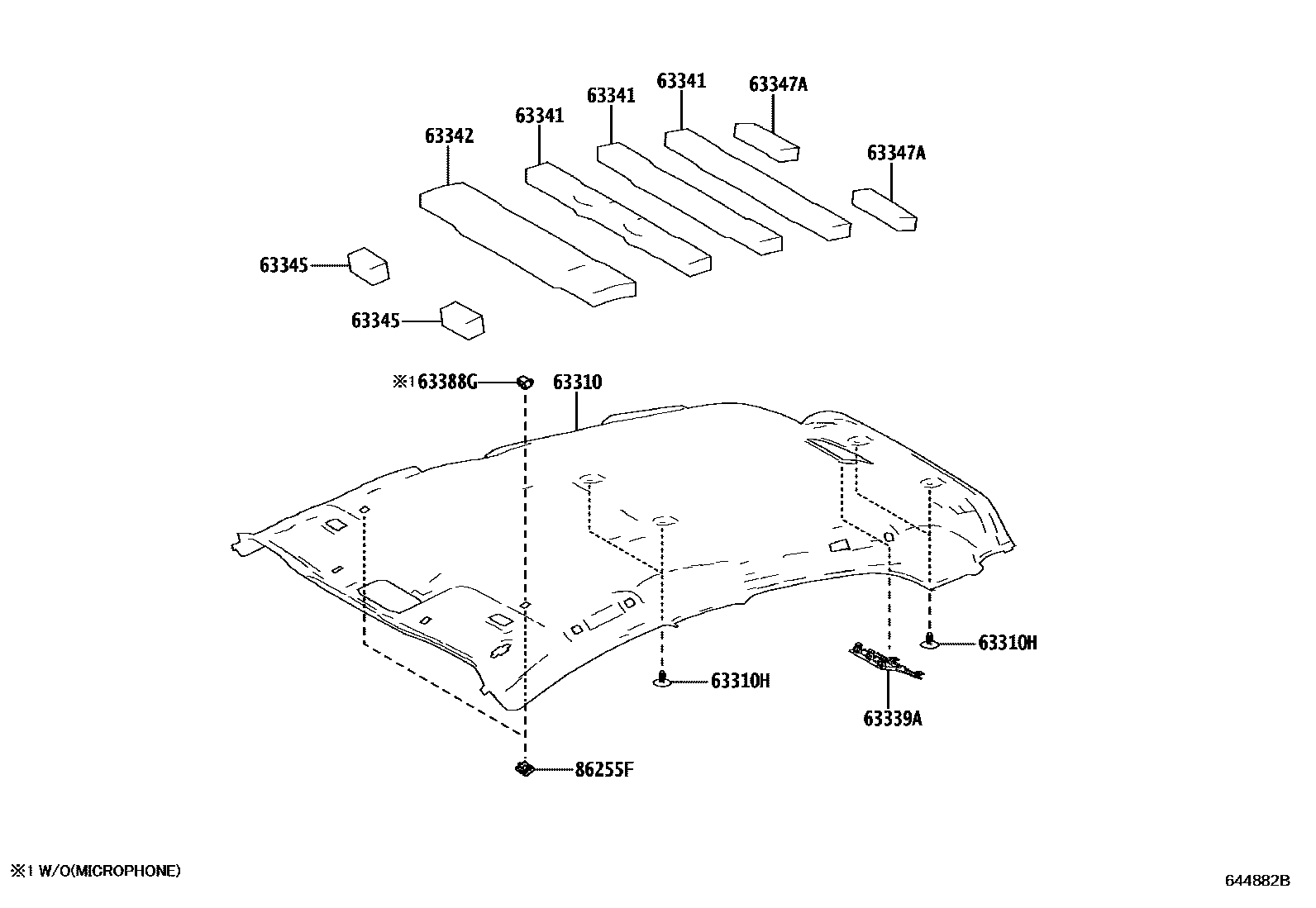 63341
63347A
63341
63341
63342
63347A
63345
63345
※1 63388G
63310
63310H
63310H
63339A
86255F

※1 W/O(MICROPHONE)

644882B