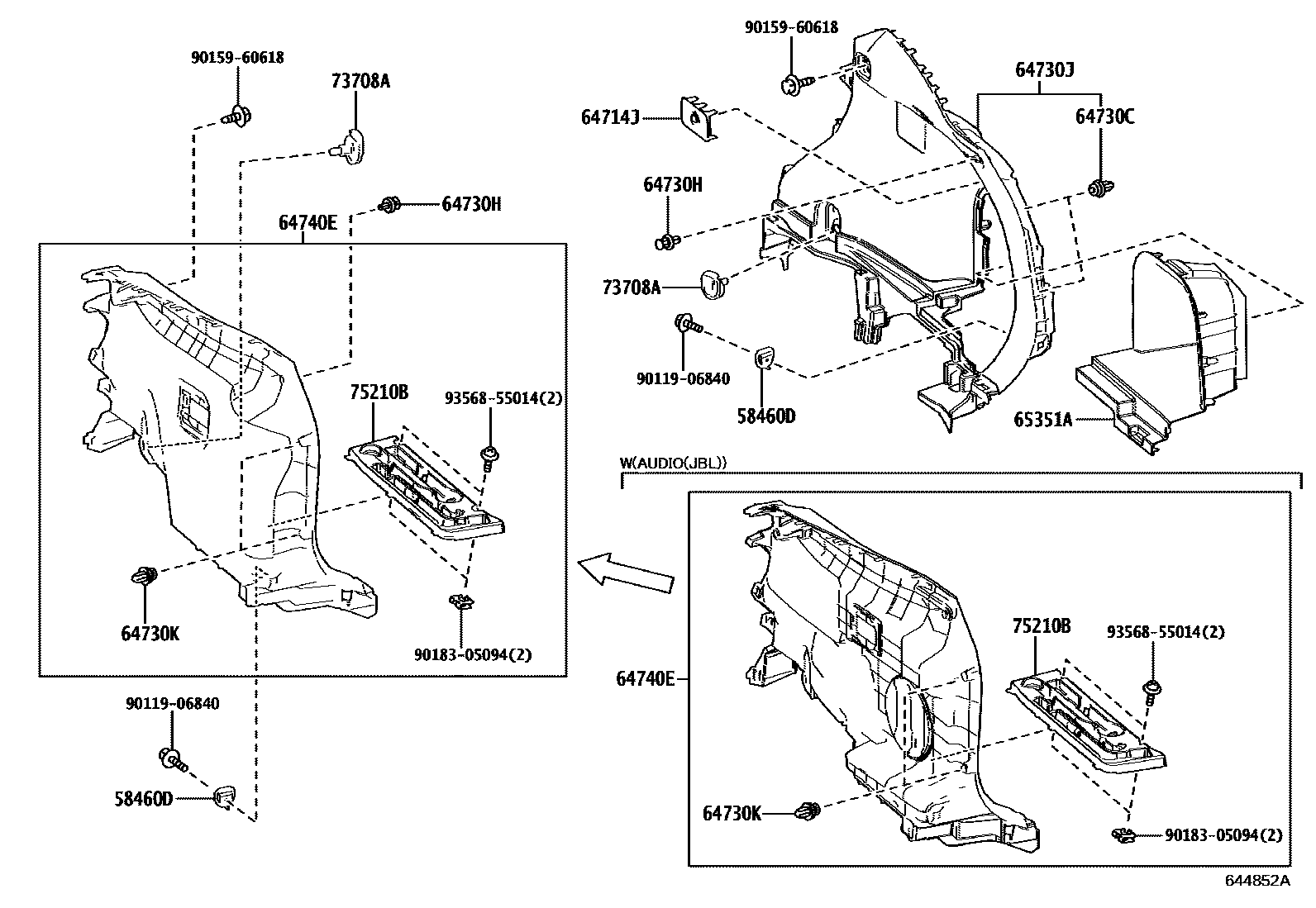 90159-60618
73708A
64730H
64740E
75210B
93568-55014(2)
64730K
90183-05094(2)
90119-06840
58460D
90159-60618
64730J
64714J
64730C
64730H
73708A
90119-06840
58460D
65351A
W(AUDIO(JBL))
75210B
93568-55014(2)
64740E
64730K
90183-05094(2)
644852A