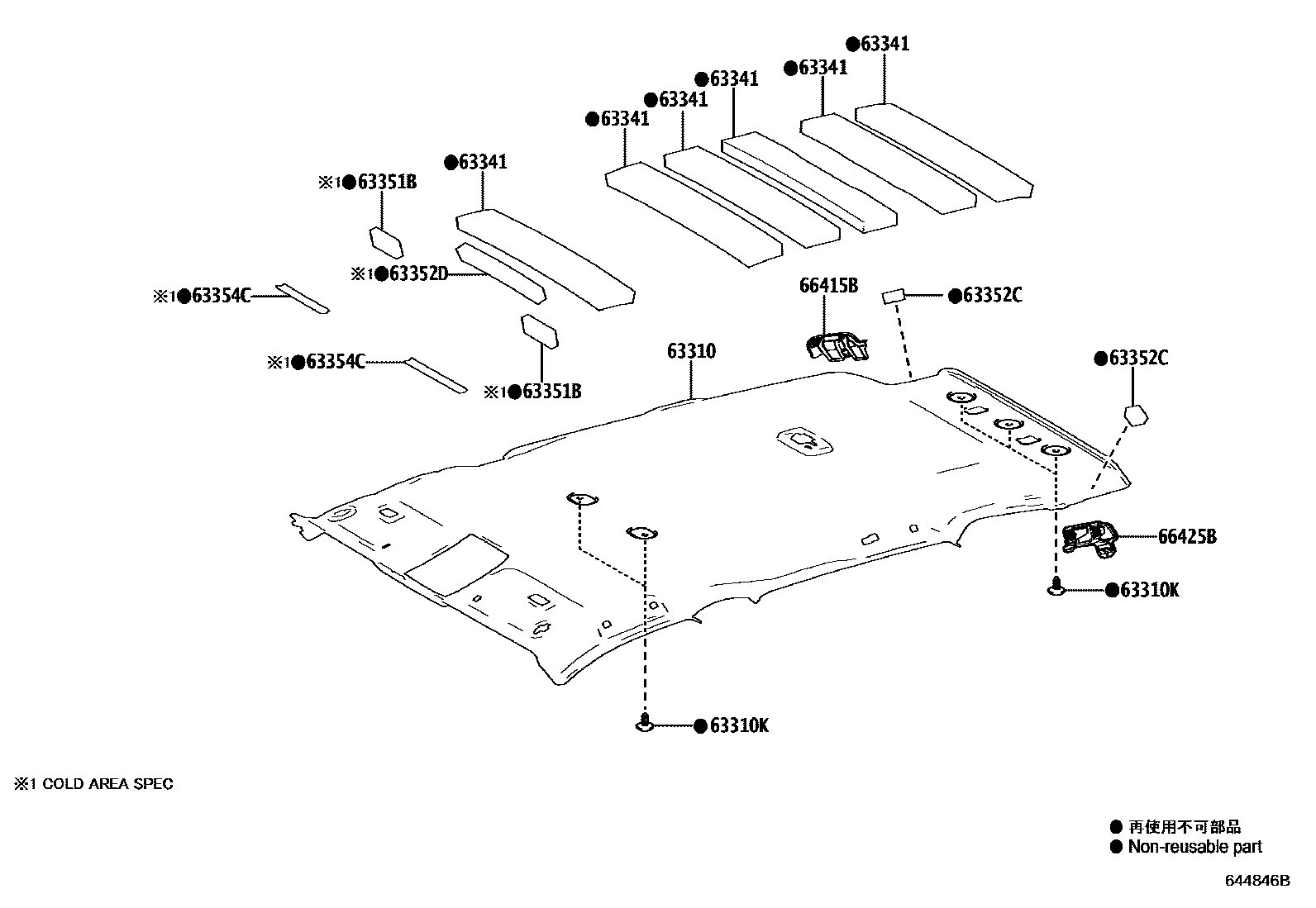 ●63341
●63341
●63341
●63341
●63341
●63341
※1●63351B
※1●63352D
※1●63354C
※1●63354C
※1●63351B
66415B
●63352C
63310
●63352C
66425B
●63310K
●63310K

※1 COLD AREA SPEC

● 再使用不可部品
● Non-reusable part

644846B