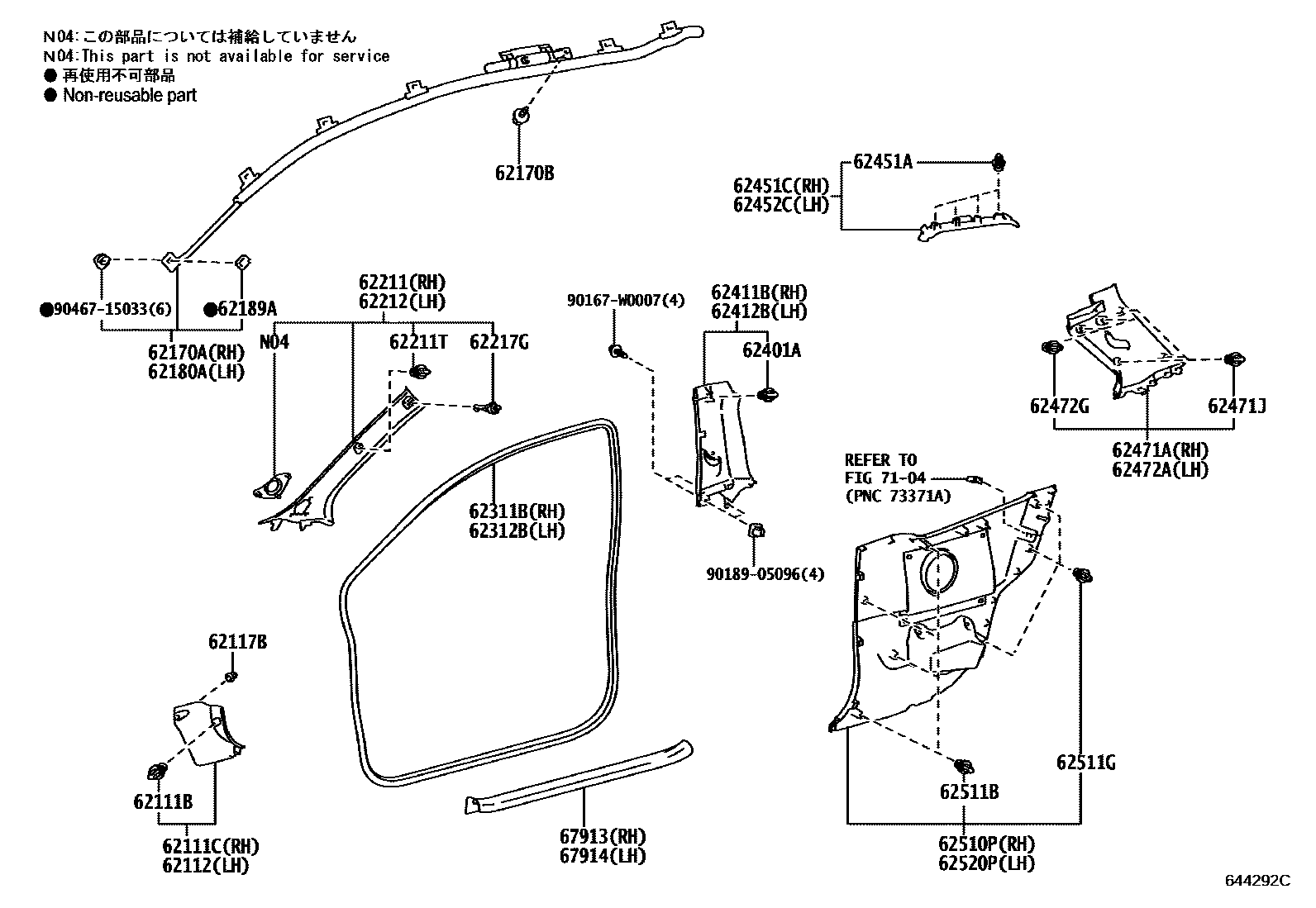 N04:この部品については補給していません
N04:This part is not available for service
● 再使用不可部品
● Non-reusable part

62170B

62451A
62451C(RH)
62452C(LH)

●90467-15033(6)
●62189A
62170A(RH)
62180A(LH)

62211(RH)
62212(LH)
N04
62211T
62217G

90167-W0007(4)

62411B(RH)
62412B(LH)
62401A

62472G
62471J
62471A(RH)
62472A(LH)

REFER TO
FIG 71-04
(PNC 73371A)

62311B(RH)
62312B(LH)

90189-05096(4)

62117B

62111B
62111C(RH)
62112(LH)

67913(RH)
67914(LH)

62511G
62511B
62510P(RH)
62520P(LH)

644292C