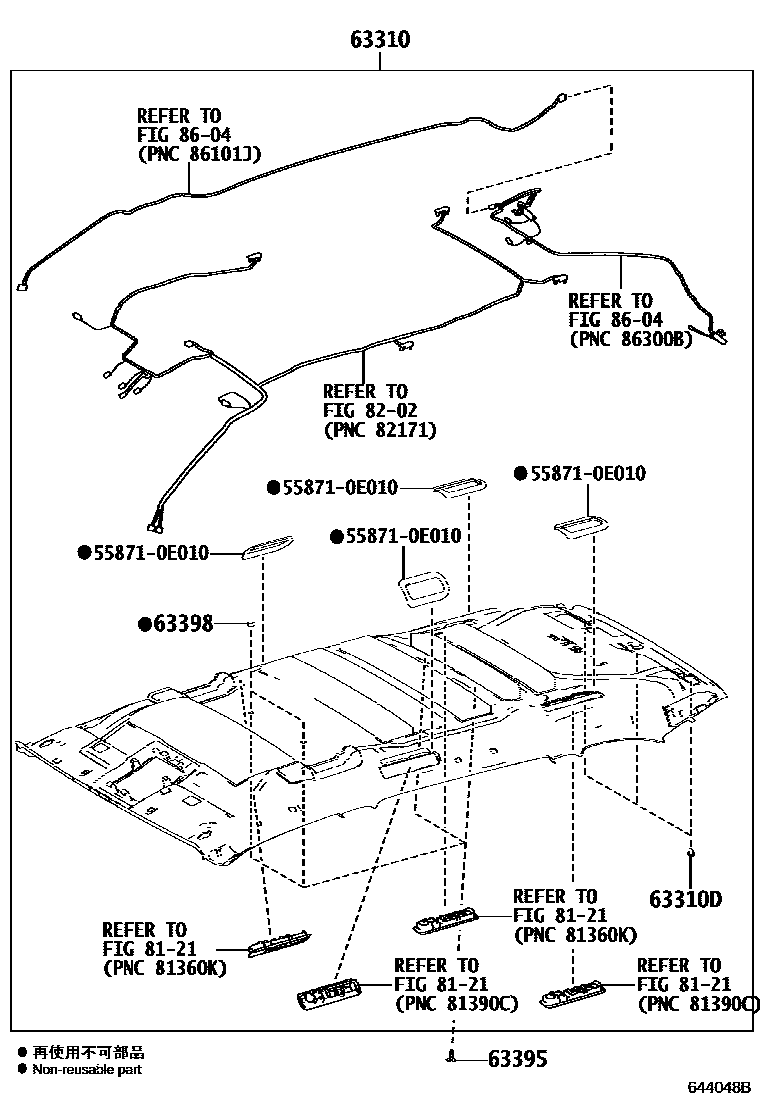 63310

REFER TO
FIG 86-04
(PNC 86101J)

REFER TO
FIG 86-04
(PNC 86300B)

REFER TO
FIG 82-02
(PNC 82171)

●55871-0E010

●55871-0E010

●55871-0E010

●55871-0E010

●63398

63310D

REFER TO
FIG 81-21
(PNC 81360K)

REFER TO
FIG 81-21
(PNC 81360K)

REFER TO
FIG 81-21
(PNC 81390C)

REFER TO
FIG 81-21
(PNC 81390C)

● 再使用不可部品
● Non-reusable part

63395

644048B