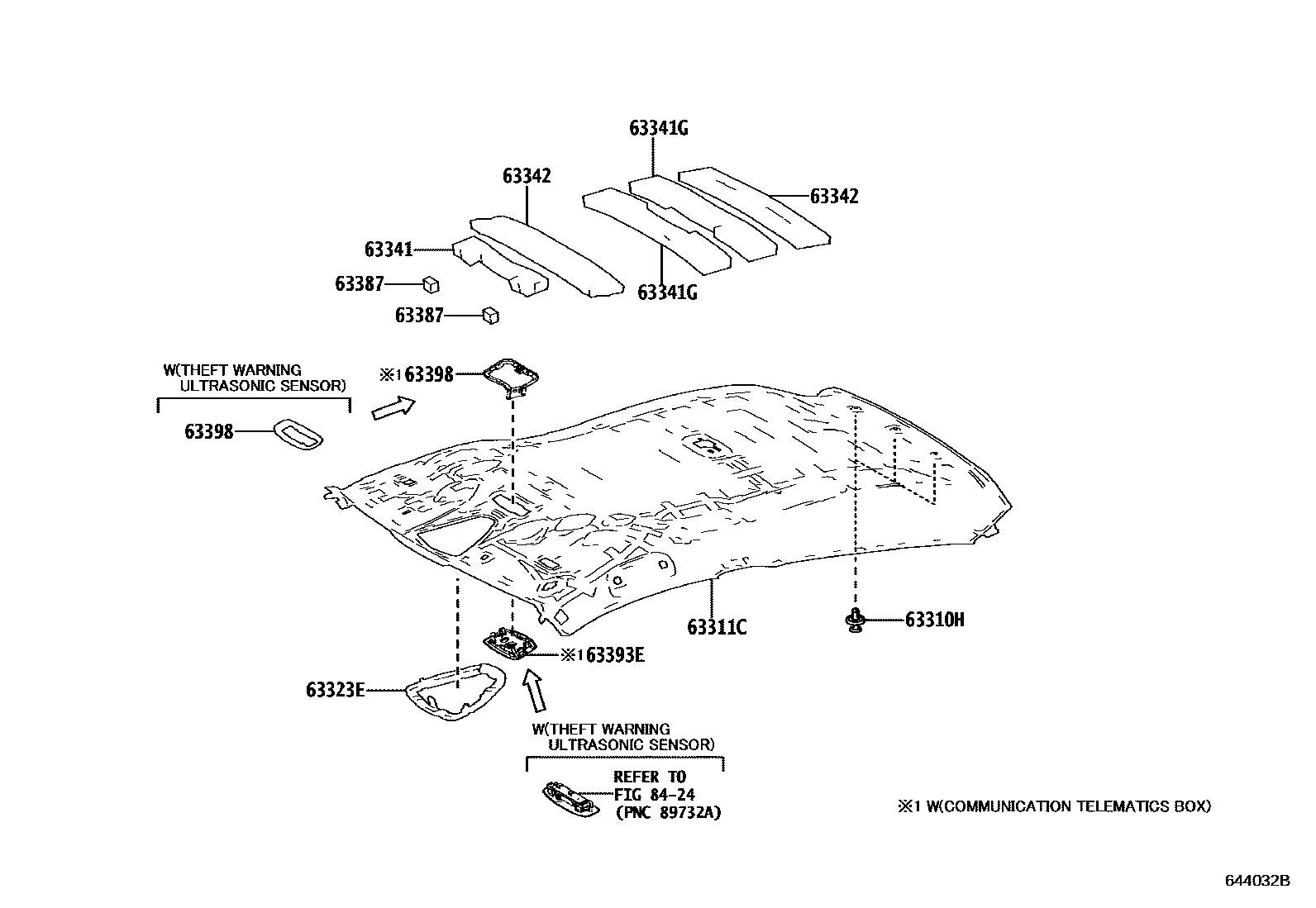 63341G

63342

63342

63341

63387

63341G

63387

W(THEFT WARNING ULTRASONIC SENSOR)

※1 63398

63398

63311C

63310H

※1 63393E

63323E

W(THEFT WARNING ULTRASONIC SENSOR)

REFER TO FIG 84-24 (PNC 89732A)

※1 W(COMMUNICATION TELEMATICS BOX)

644032B