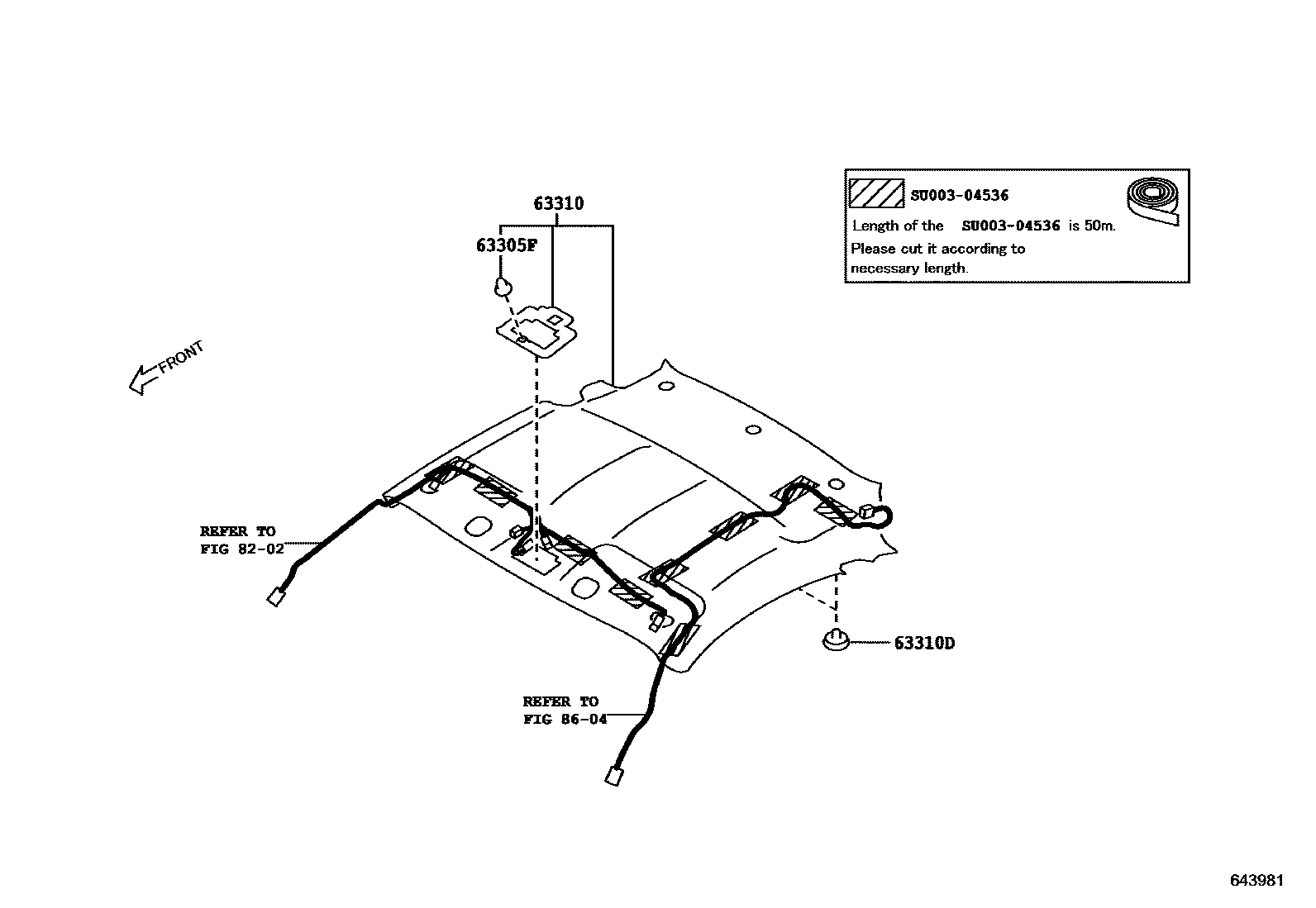 SU003-04536
Length of the SU003-04536 is 50m.
Please cut it according to necessary length.

63310
63305F

FRONT

REFER TO
FIG 82-02

REFER TO
FIG 86-04

63310D

643981