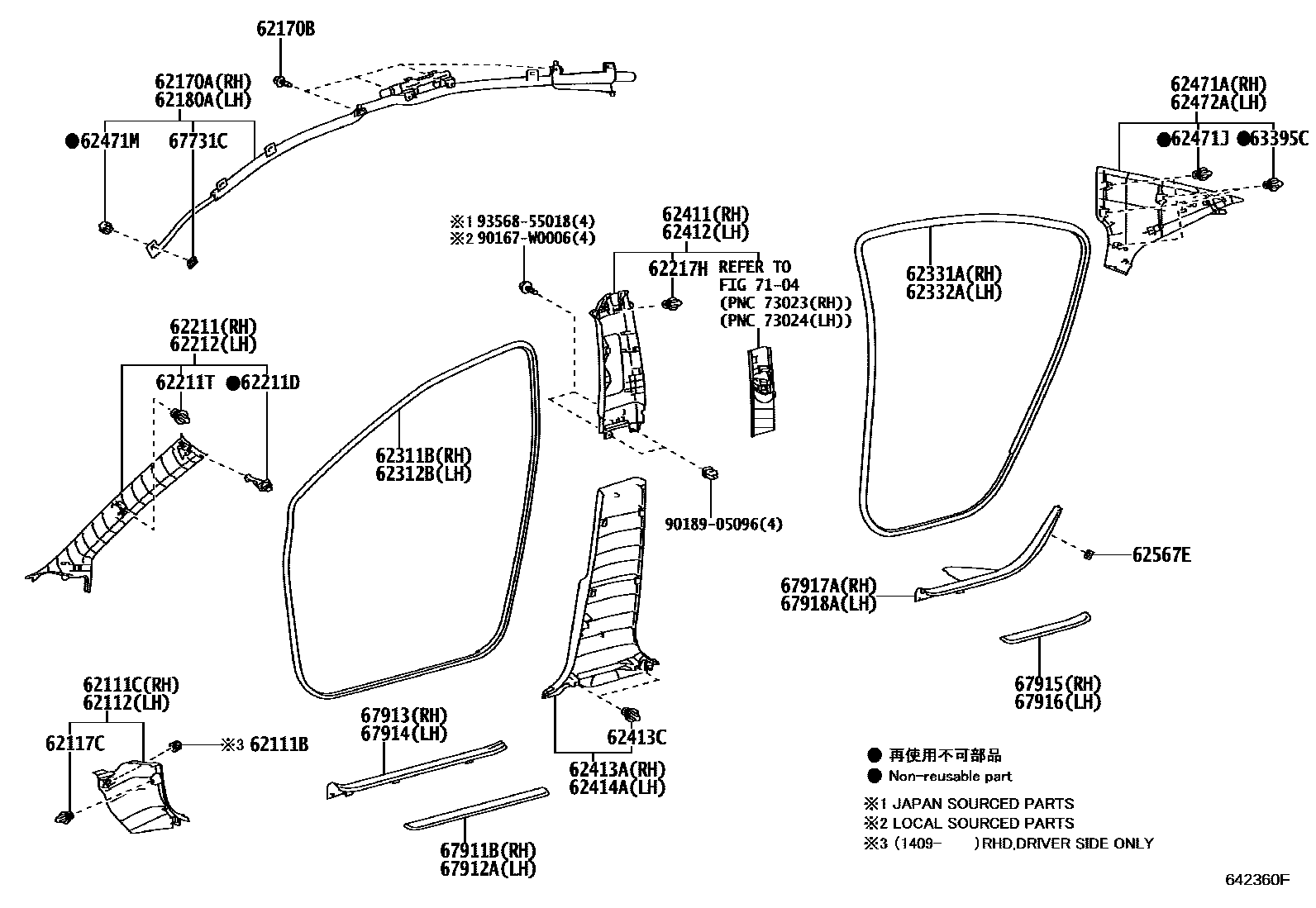 62170B

62170A(RH)
62180A(LH)

●62471M 67731C

62471A(RH)
62472A(LH)

●62471J ●63395C

※1 93568-55018(4)
※2 90167-W0006(4)

62411(RH)
62412(LH)

62217H REFER TO FIG 71-04 (PNC 73023(RH)) (PNC 73024(LH))

62331A(RH)
62332A(LH)

62211(RH)
62212(LH)

62211T ●62211D

62311B(RH)
62312B(LH)

90189-05096(4)

62567E

67917A(RH)
67918A(LH)

67915(RH)
67916(LH)

62111C(RH)
62112(LH)

62117C ※3 62111B

67913(RH)
67914(LH)

62413C

62413A(RH)
62414A(LH)

67911B(RH)
67912A(LH)

● 再使用不可部品
● Non-reusable part
※1 JAPAN SOURCED PARTS
※2 LOCAL SOURCED PARTS
※3 (1409- )RHD,DRIVER SIDE ONLY

642360F