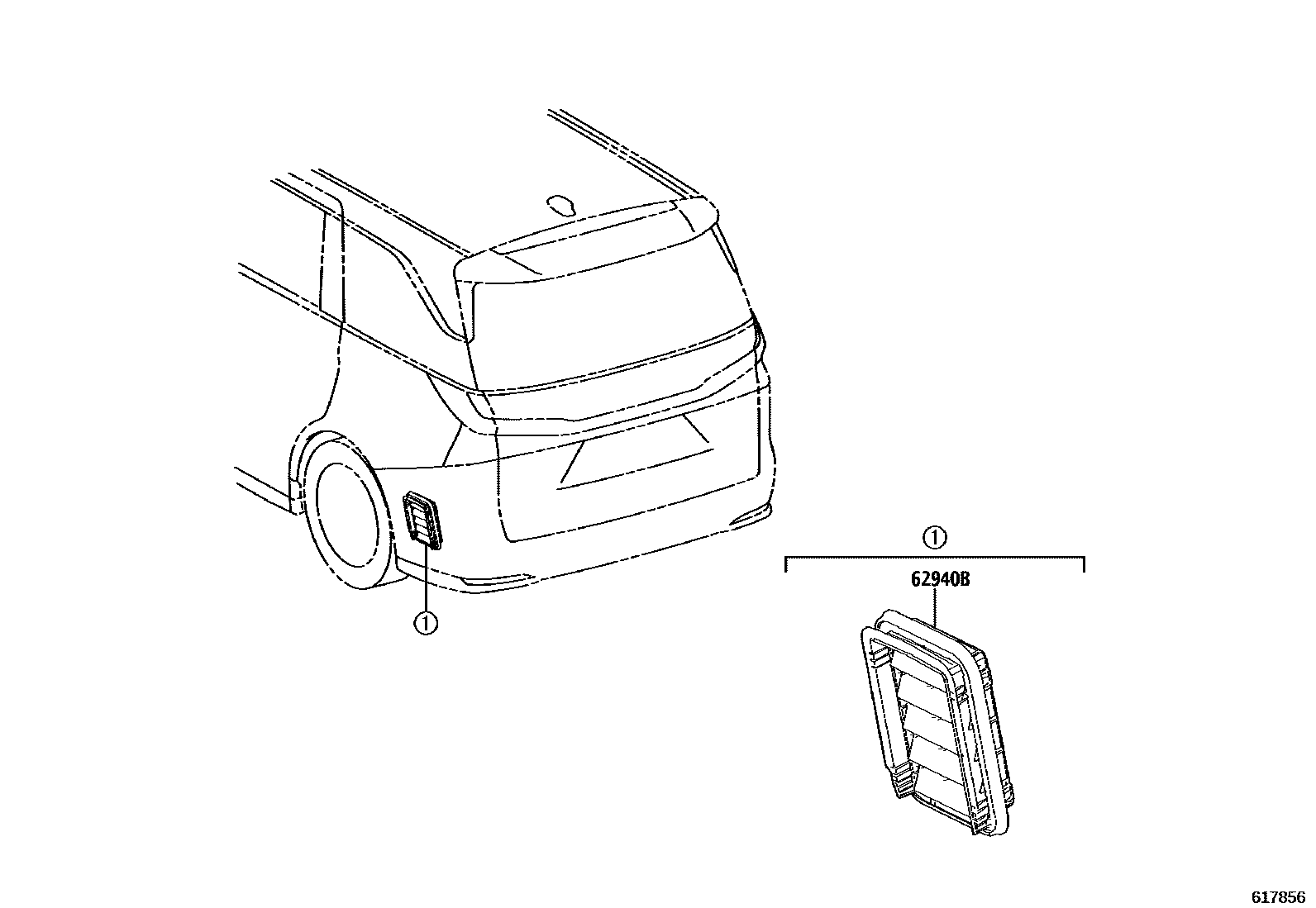 ①

①

62940B

617856