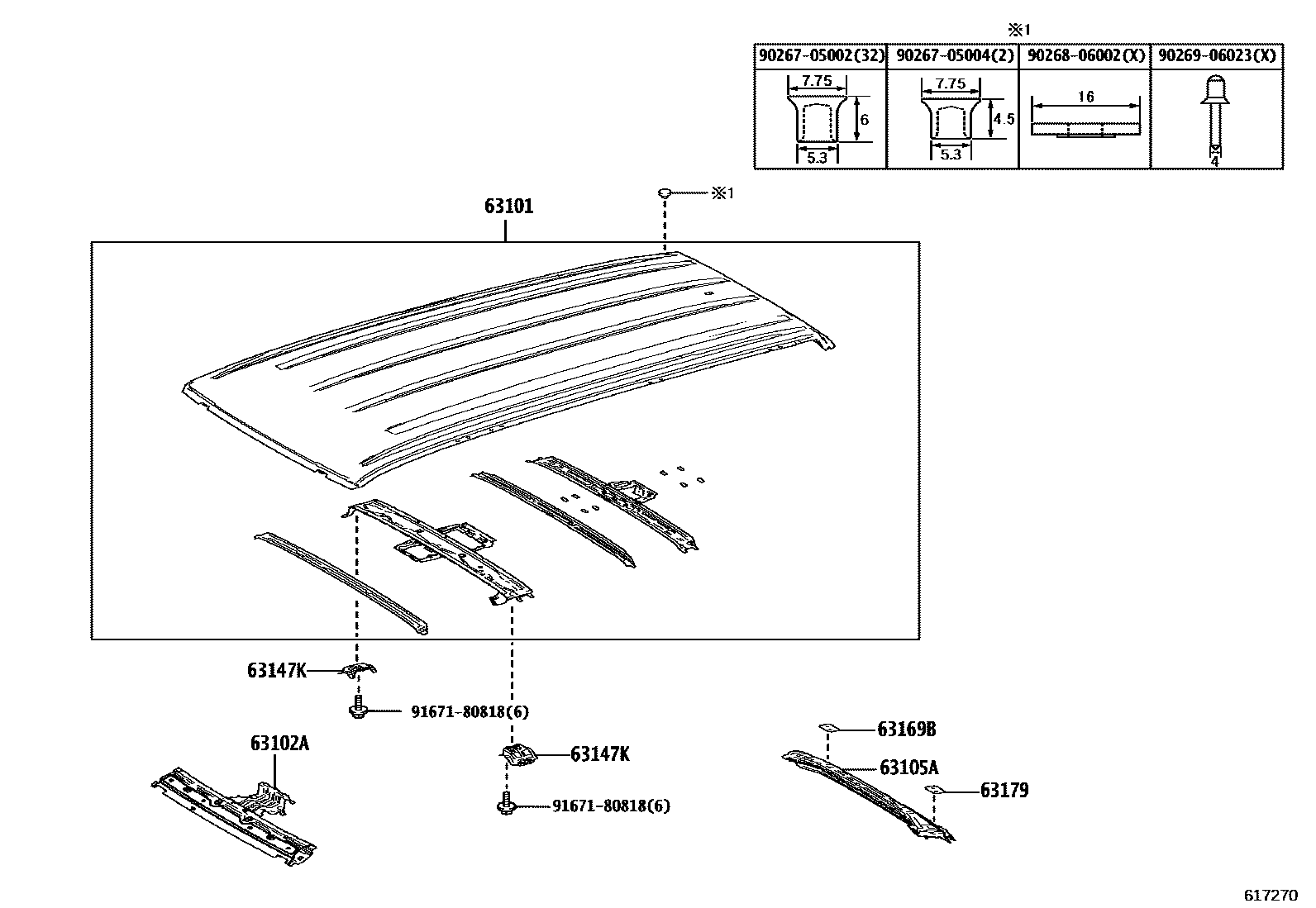 ※1

| 90267-05002(32) | 90267-05004(2) | 90268-06002(X) | 90269-06023(X) |
|---|---|---|---|
| 7.75 6 5.3 | 7.75 4.5 5.3 | 16 | 4 |

63101

※1

63147K

91671-80818(6)

63102A

63147K

91671-80818(6)

63169B

63105A

63179

617270