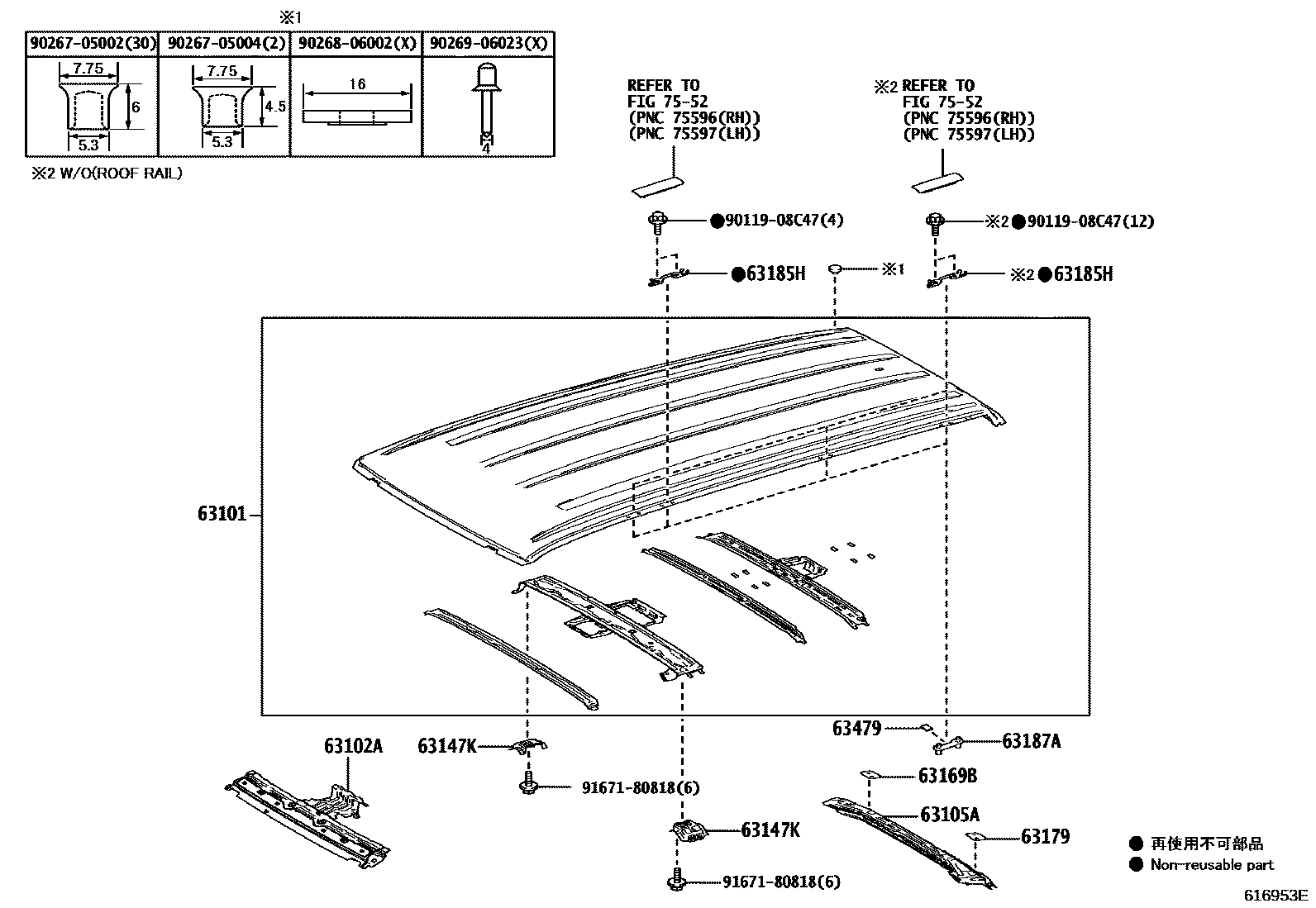 ※1

| 90267-05002(30) | 90267-05004(2) | 90268-06002(X) | 90269-06023(X) |
|---|---|---|---|
| 7.75 6 5.3 | 7.75 4.5 5.3 | 16 | 4 |

※2 W/O(ROOF RAIL)

REFER TO
FIG 75-52
(PNC 75596(RH))
(PNC 75597(LH))

※2 REFER TO
FIG 75-52
(PNC 75596(RH))
(PNC 75597(LH))

●90119-08C47(4)

※2 ●90119-08C47(12)

●63185H

※1

※2 ●63185H

63101

63479

63187A

63102A

63147K

91671-80818(6)

63169B

63105A

63147K

63179

91671-80818(6)

● 再使用不可部品
● Non-reusable part

616953E