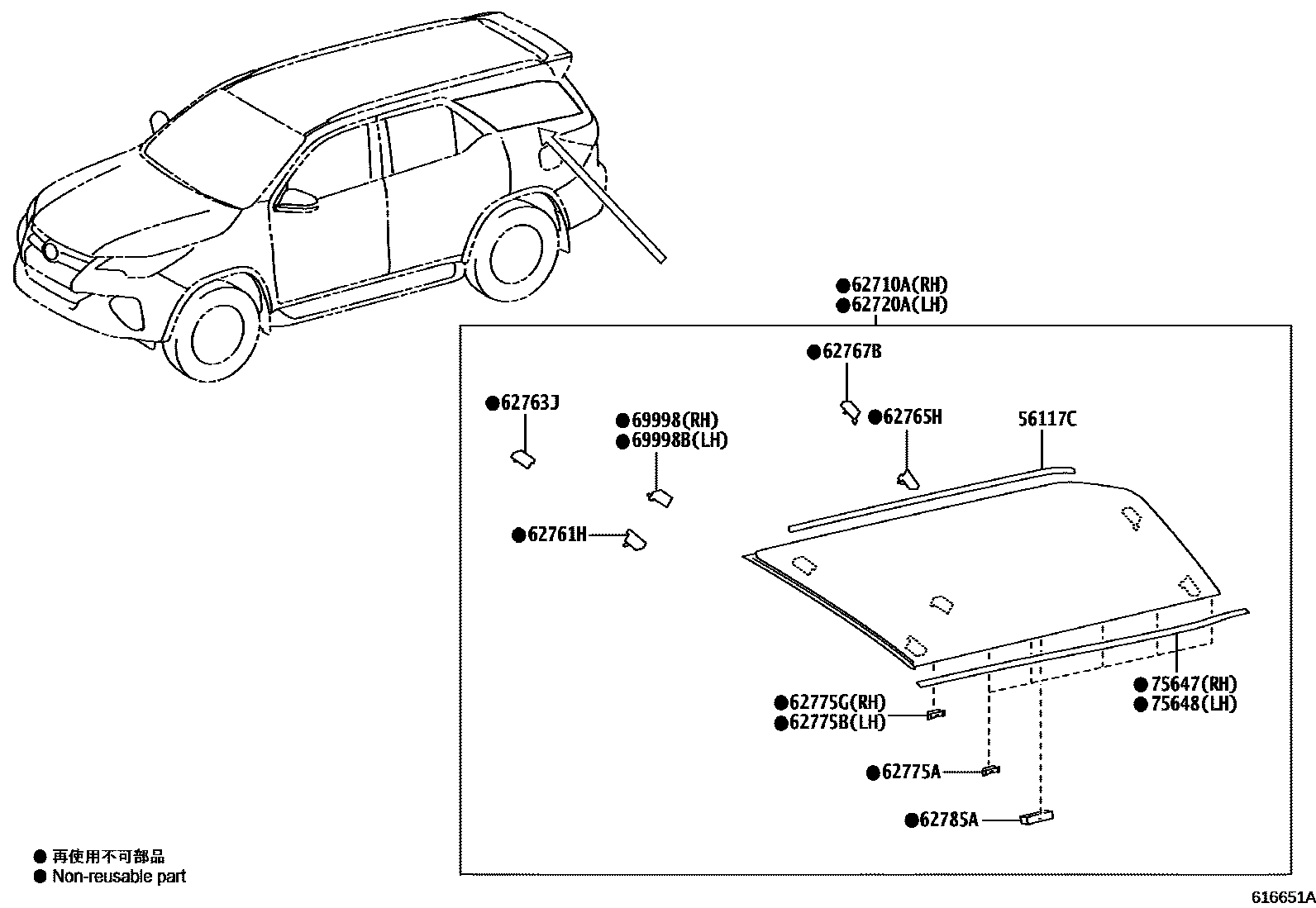 ●62710A(RH)
●62720A(LH)

●62767B

●62763J

●69998(RH)
●69998B(LH)

●62765H

56117C

●62761H

●62775G(RH)
●62775B(LH)

●75647(RH)
●75648(LH)

●62775A

●62785A

● 再使用不可部品
● Non-reusable part

616651A